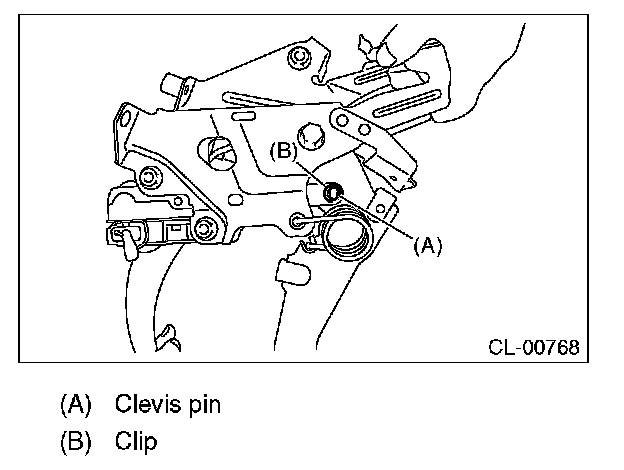 (B)
(A)
CL-00768

(A) Clevis pin
(B) Clip