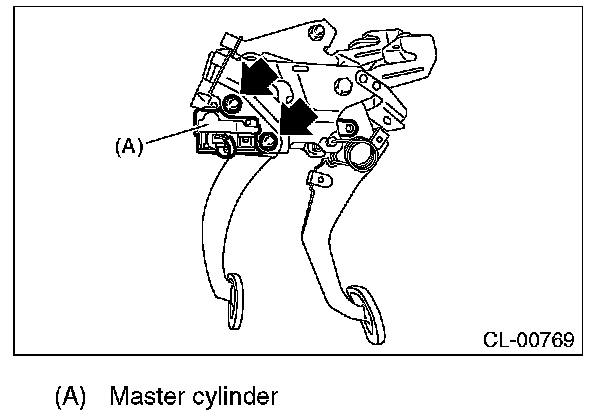 (A)

CL-00769

(A) Master cylinder