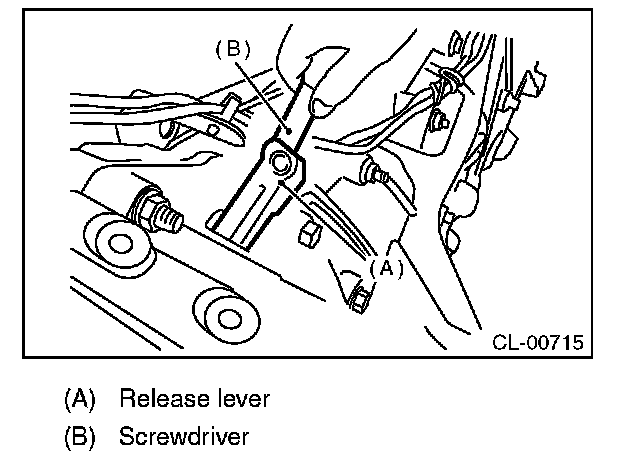 (B)
(A)
CL-00715

(A) Release lever
(B) Screwdriver