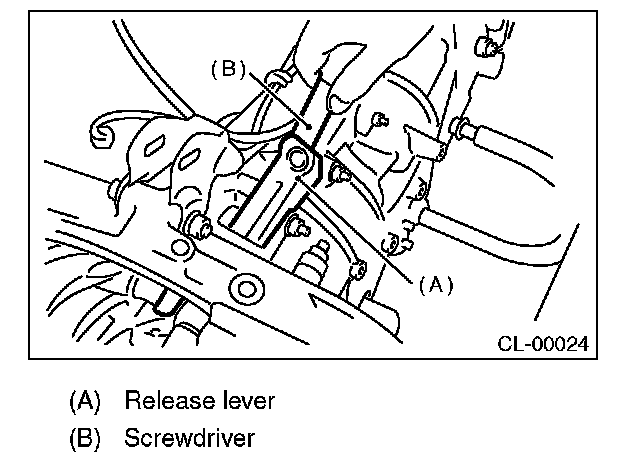 (B)

(A)

CL-00024

(A) Release lever

(B) Screwdriver