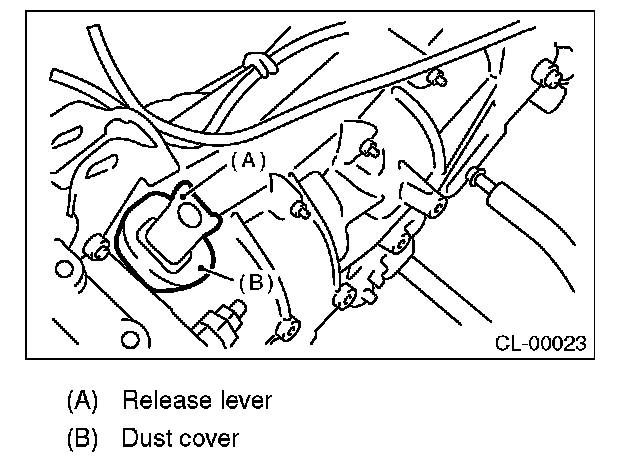 (A)
(B)
CL-00023

(A) Release lever
(B) Dust cover