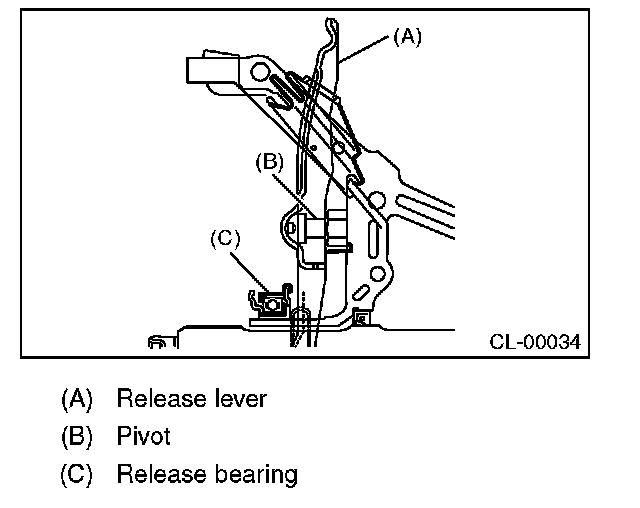 (A)

(B)

(C)

CL-00034

(A) Release lever

(B) Pivot

(C) Release bearing