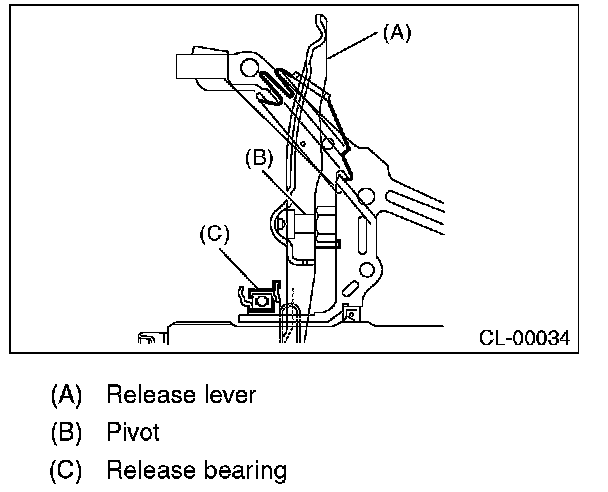 (A)

(B)

(C)

CL-00034

(A) Release lever
(B) Pivot
(C) Release bearing