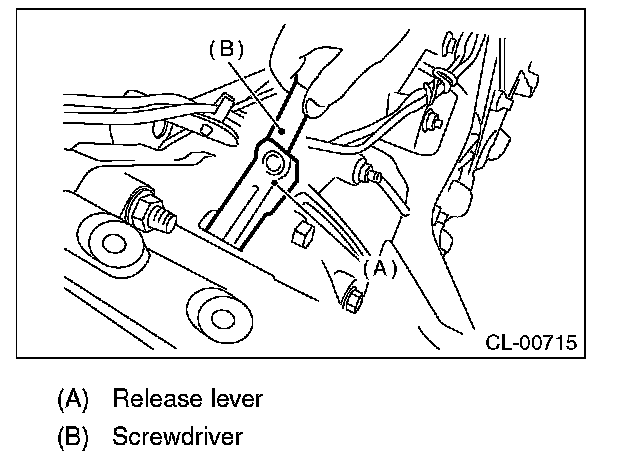 (B)
(A)
CL-00715

(A) Release lever
(B) Screwdriver