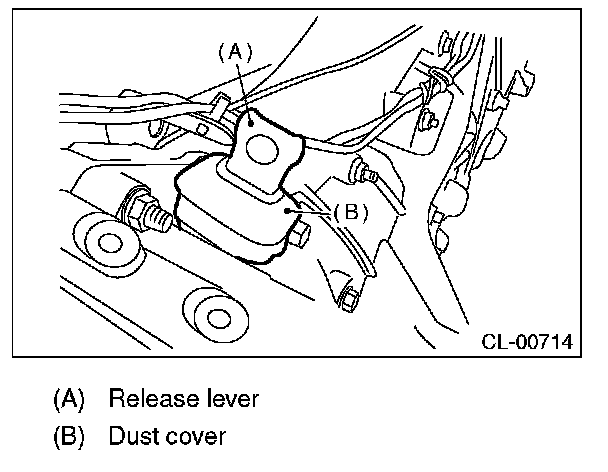 (A)

(B)

CL-00714

(A) Release lever

(B) Dust cover