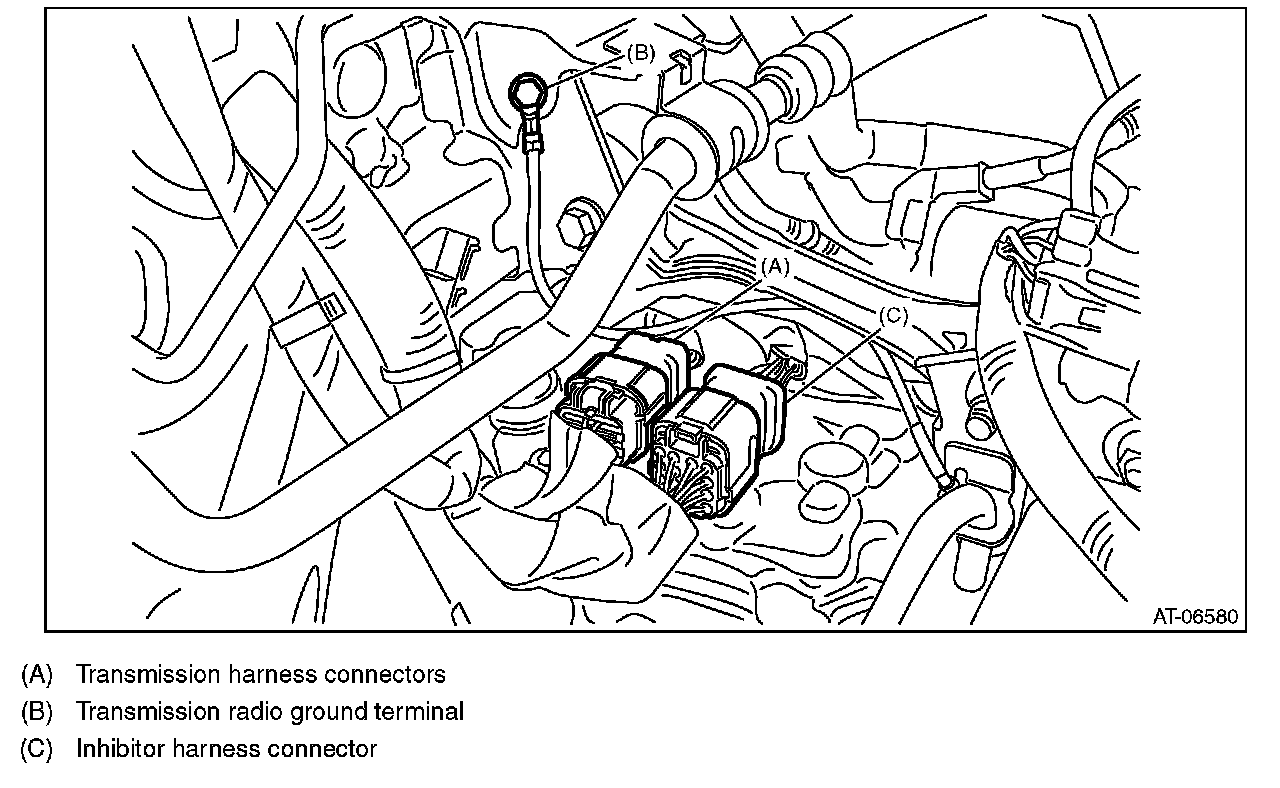 (B)

(A)

(C)

AT-06580

(A) Transmission harness connectors
(B) Transmission radio ground terminal
(C) Inhibitor harness connector