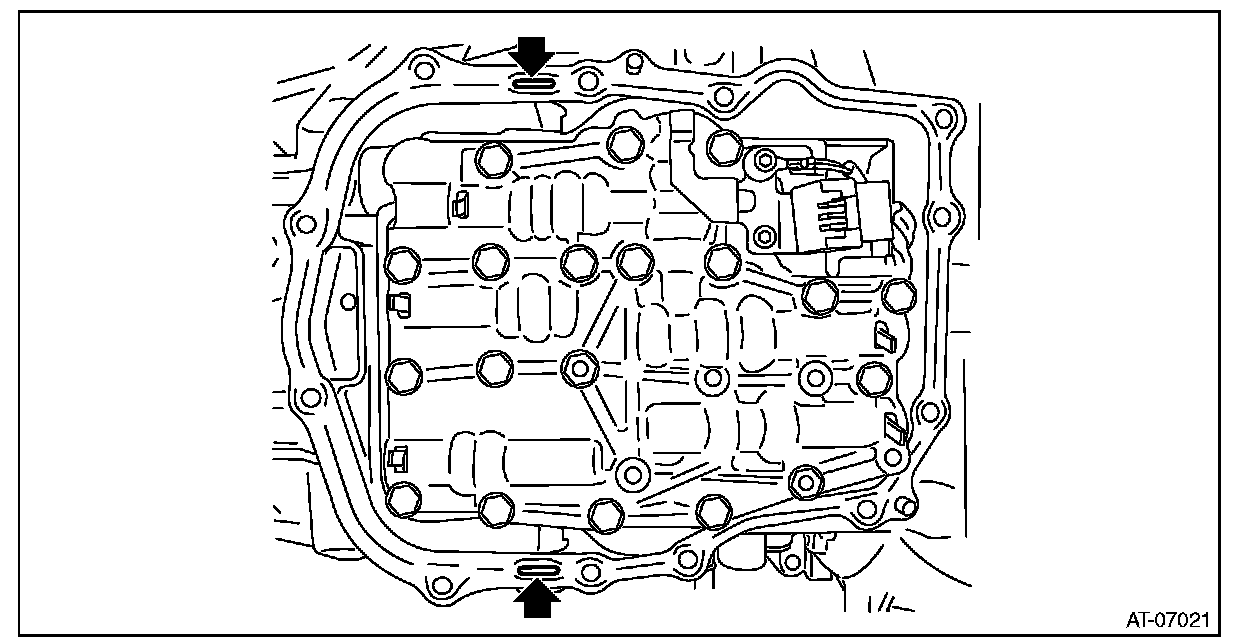 AT-07021