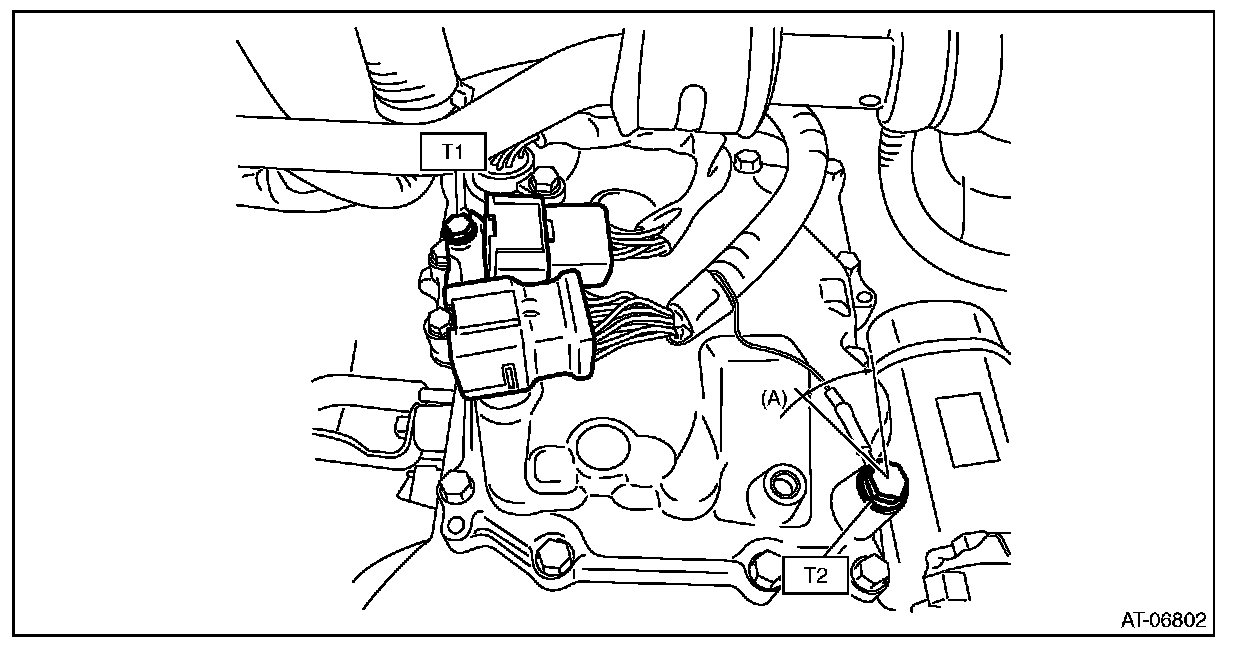 T1

(A)

T2

AT-06802