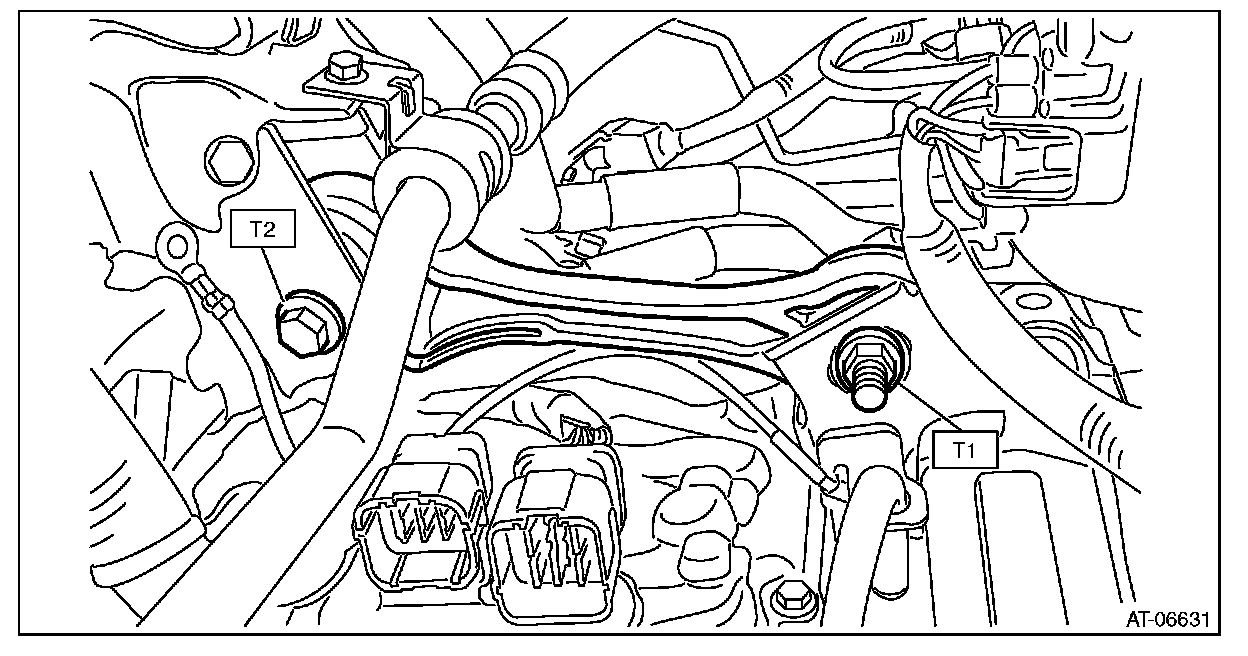 T2

T1

AT-06631