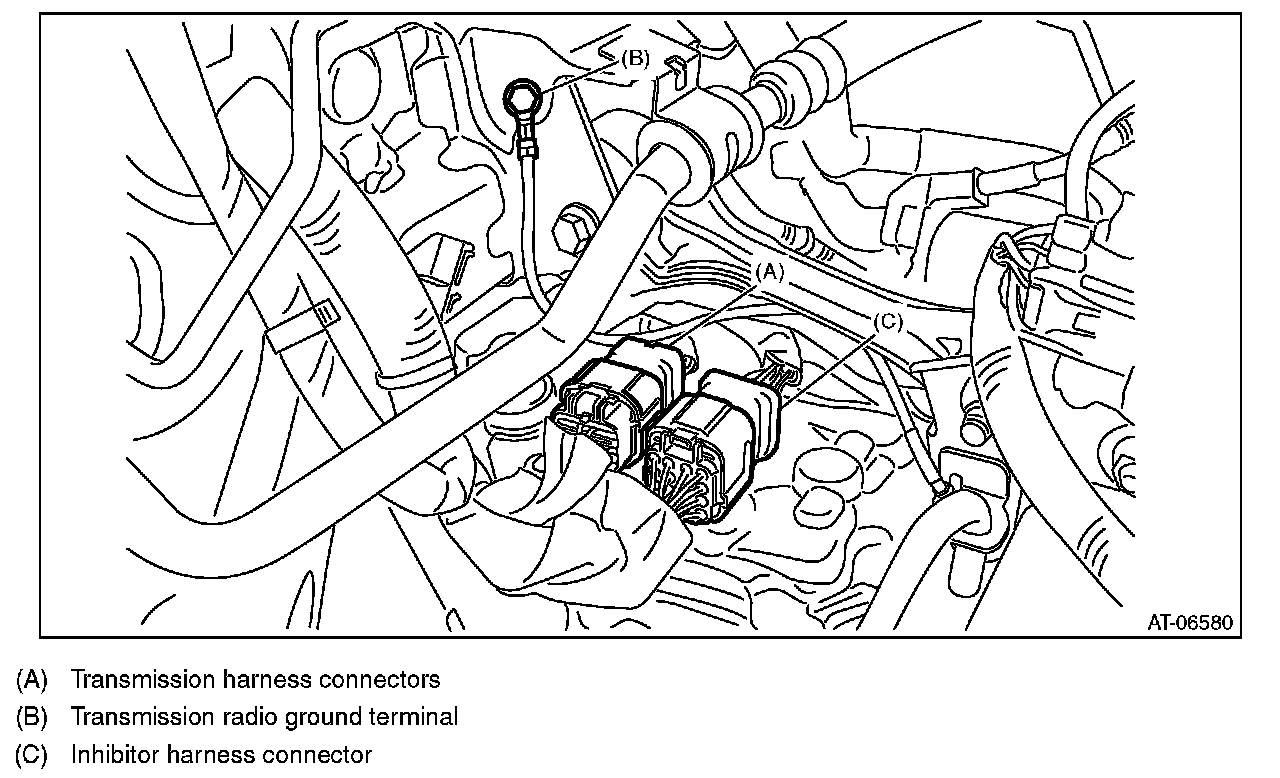 (B)

(A)

(C)

AT-06580

(A) Transmission harness connectors

(B) Transmission radio ground terminal

(C) Inhibitor harness connector