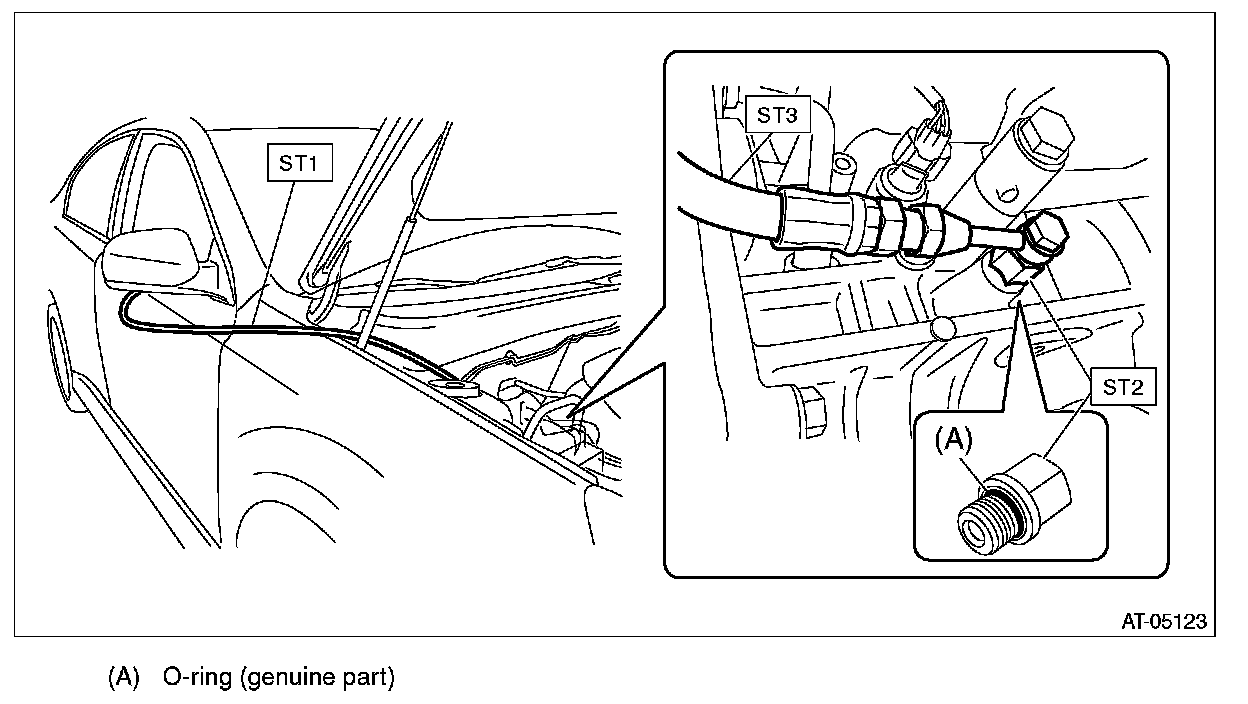 ST1

ST3

ST2

(A)

AT-05123

(A) O-ring (genuine part)