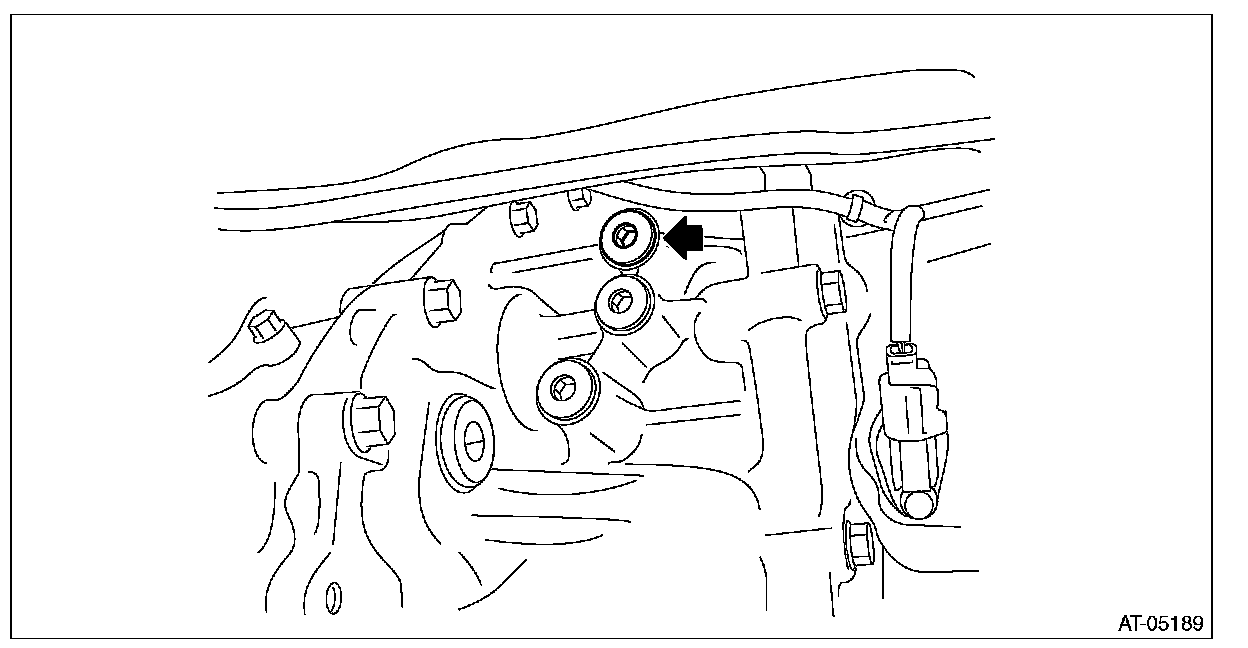 AT-05189