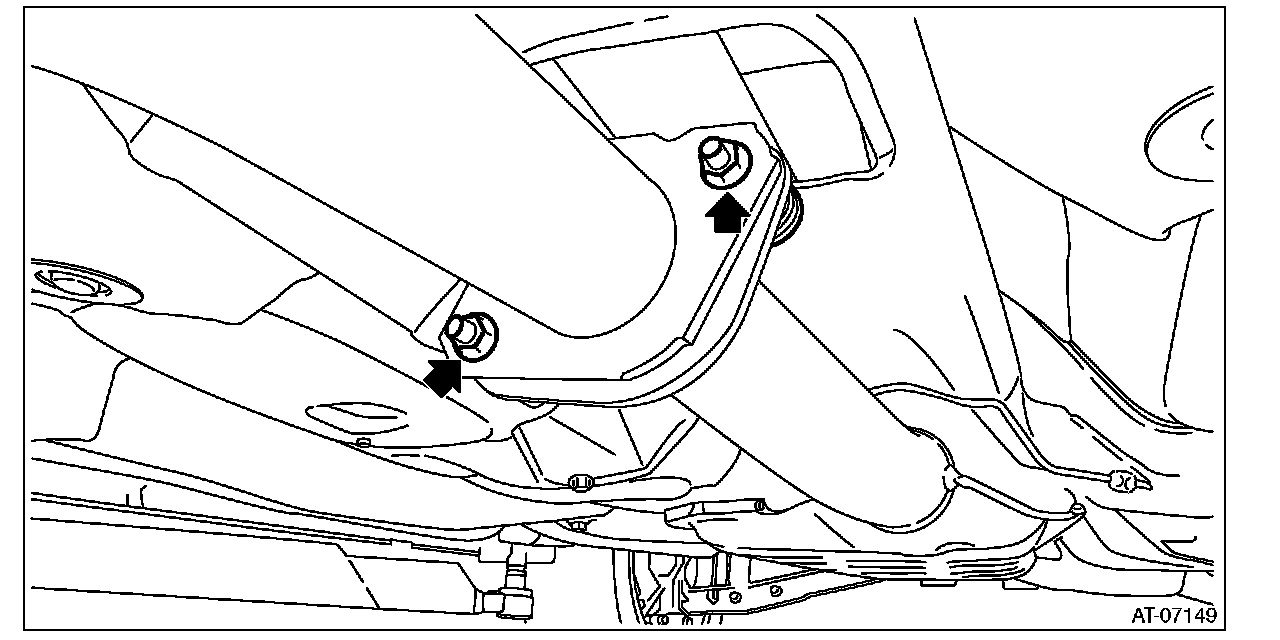 AT-07149