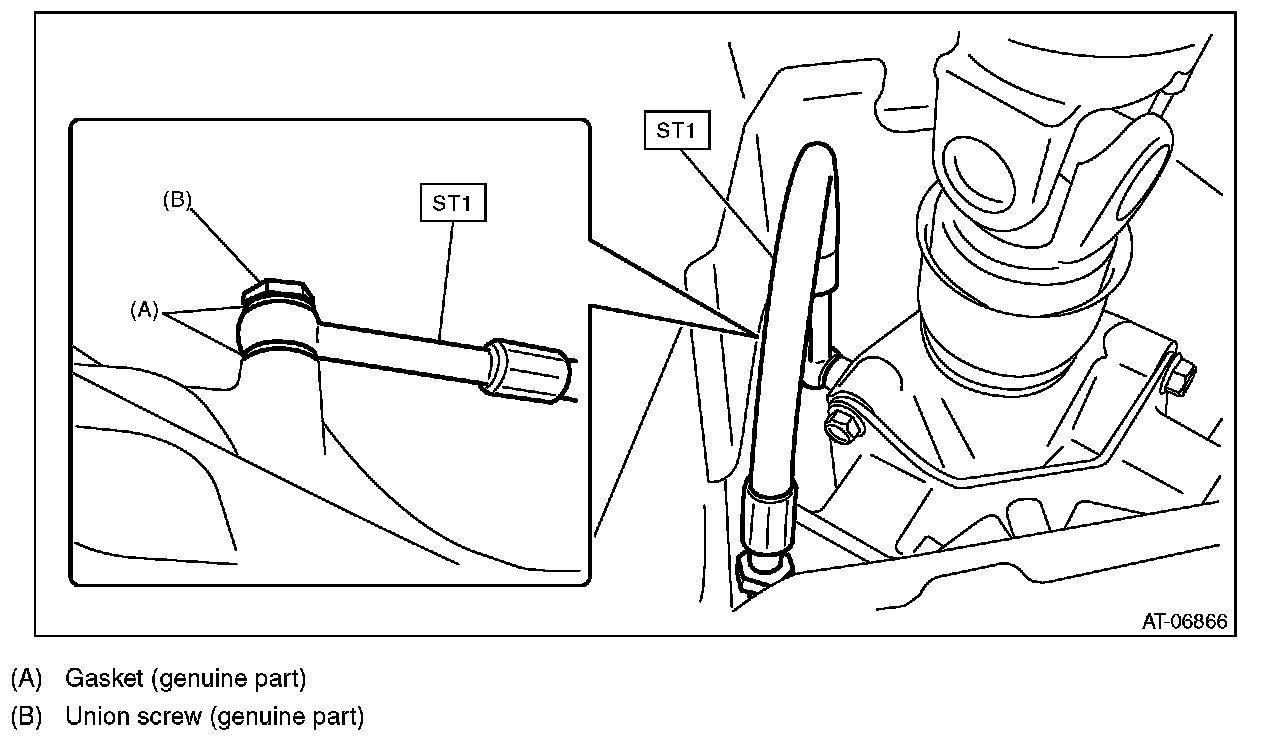 (B)
ST1
(A)
ST1
AT-06866

(A) Gasket (genuine part)
(B) Union screw (genuine part)