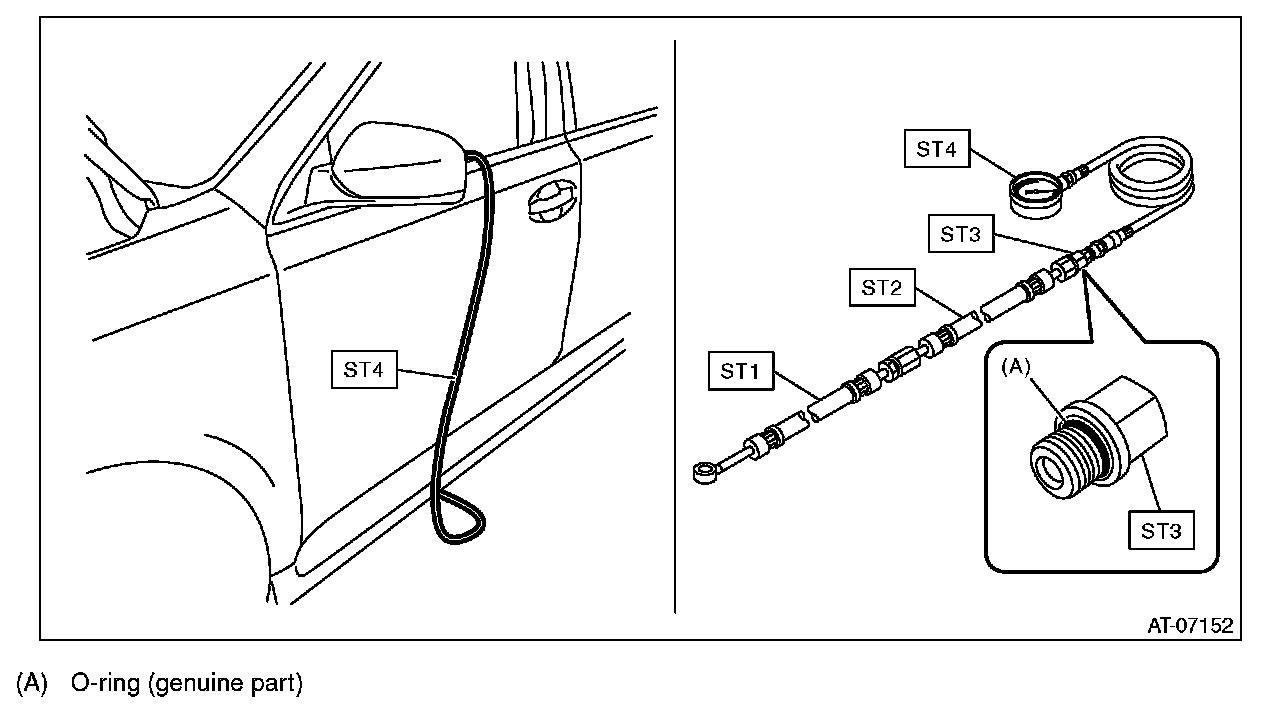 ST4

ST4

ST3

ST2

ST1

(A)

ST3

AT-07152

(A) O-ring (genuine part)