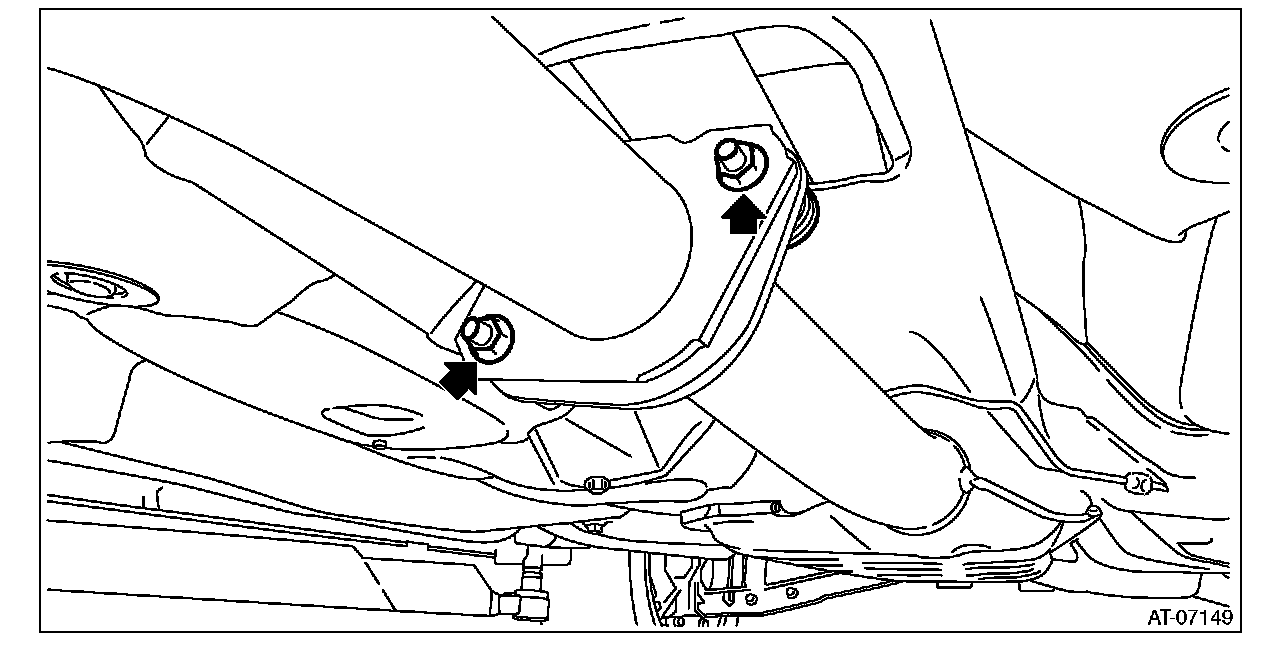 AT-07149