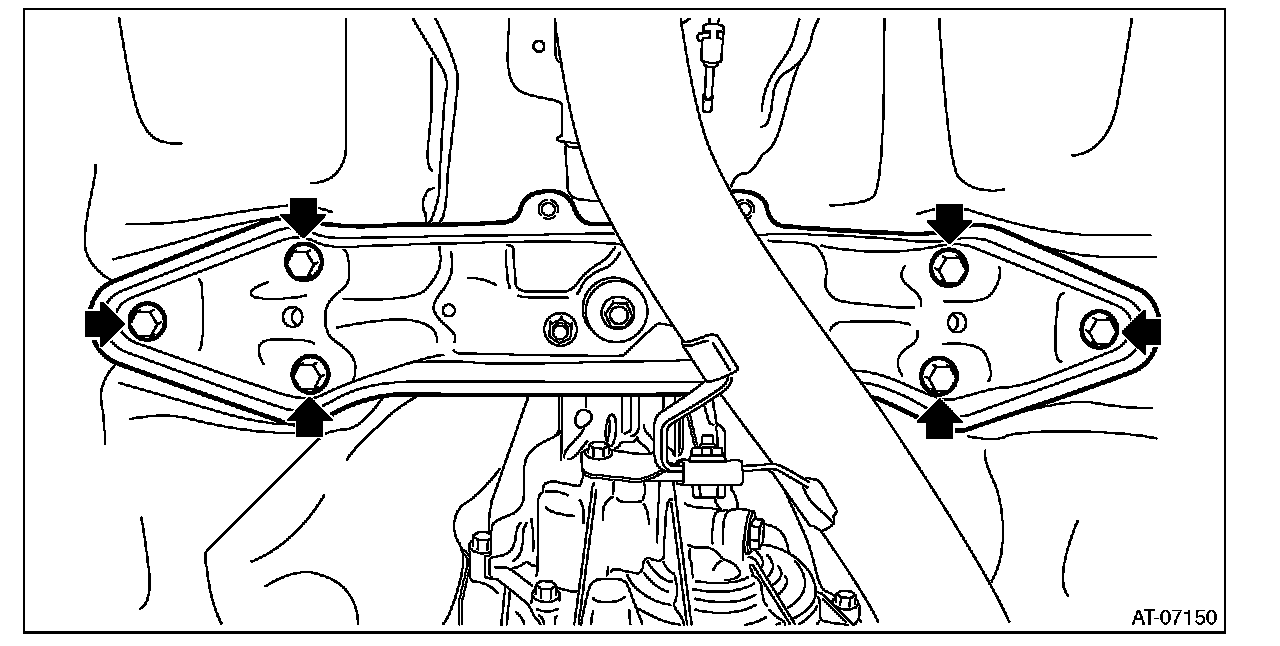 AT-07150