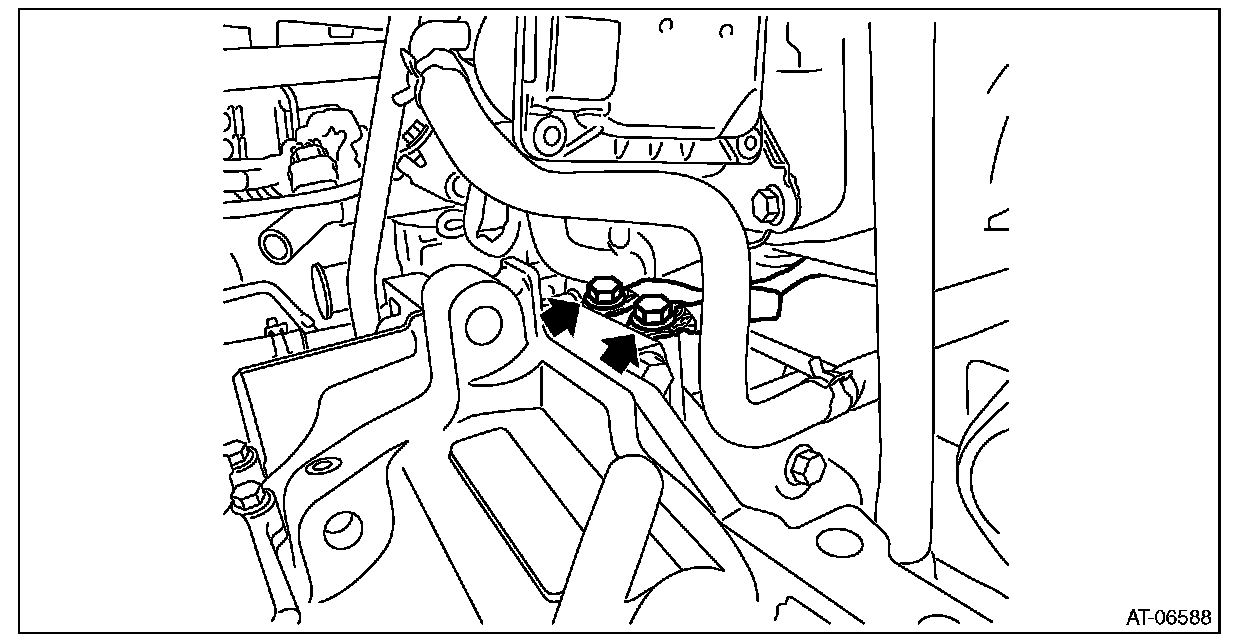 AT-06588