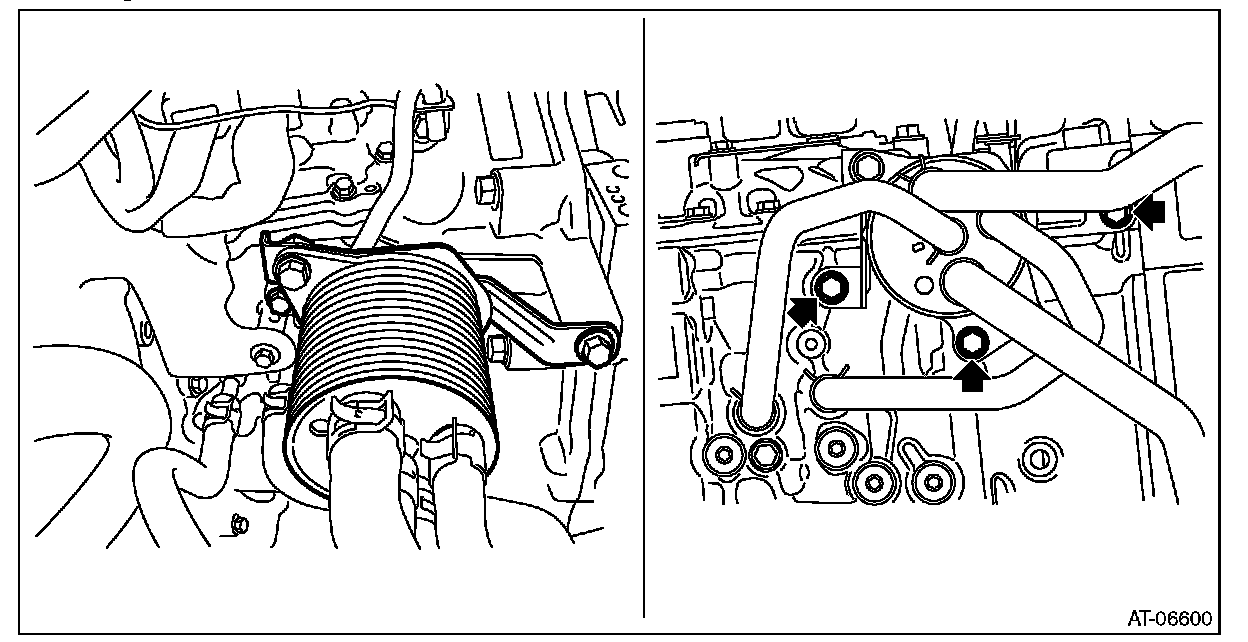 AT-06600