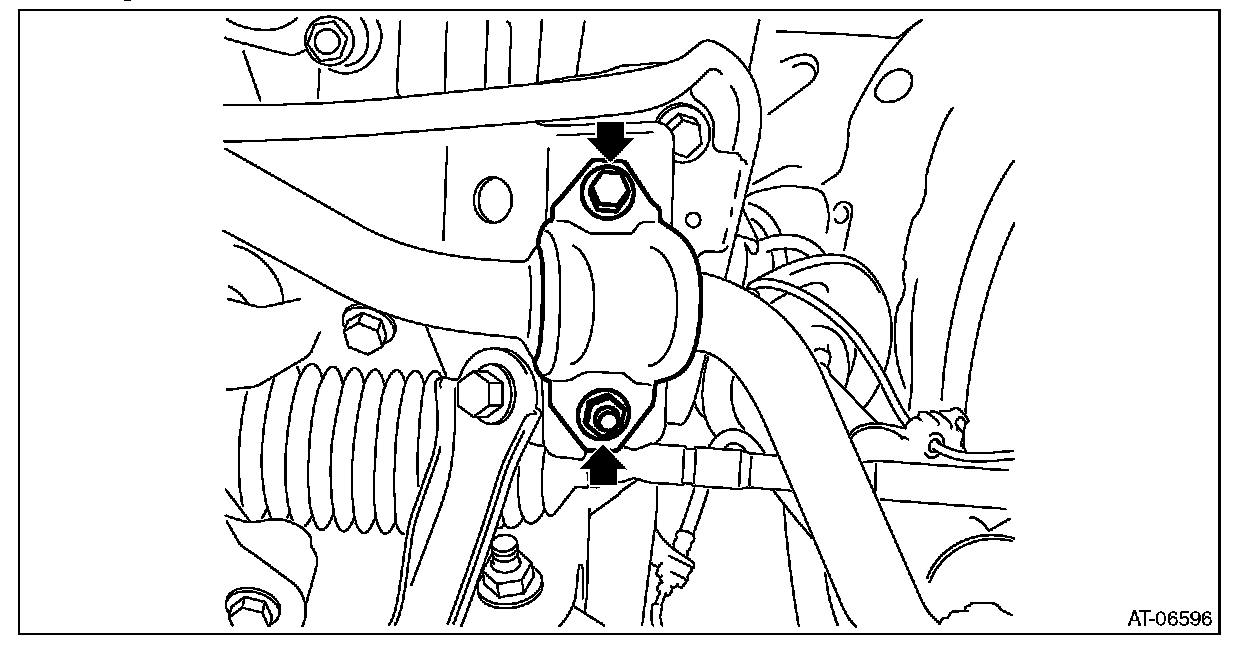 AT-06596