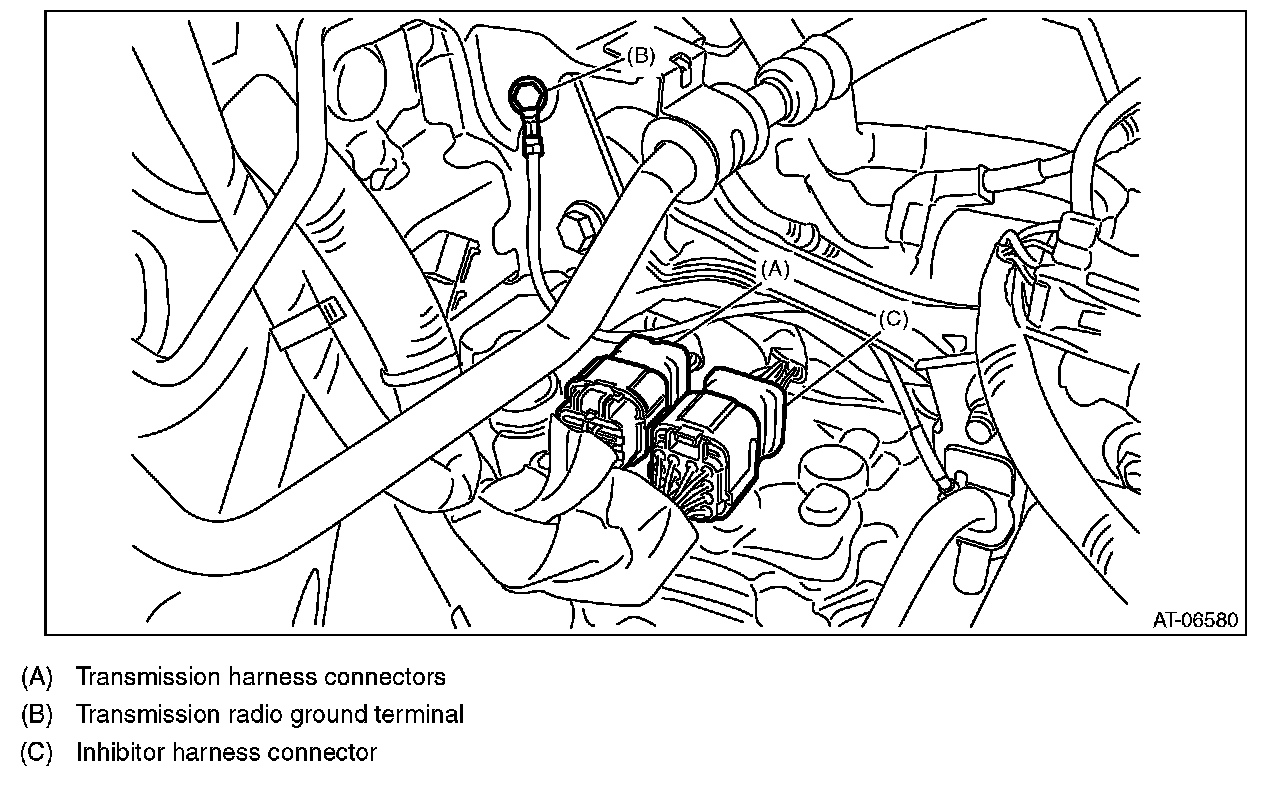 (B)

(A)

(C)

AT-06580

(A) Transmission harness connectors

(B) Transmission radio ground terminal

(C) Inhibitor harness connector