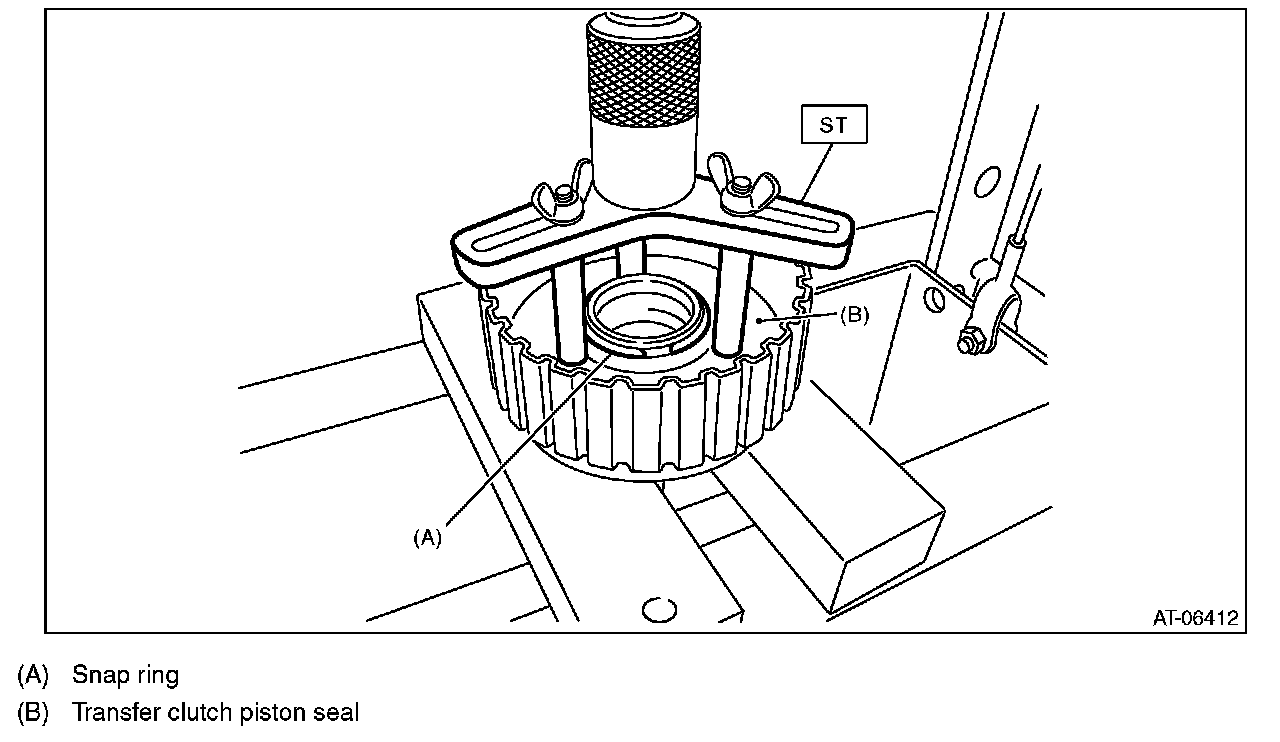 ST

(B)

(A)

AT-06412

(A) Snap ring

(B) Transfer clutch piston seal