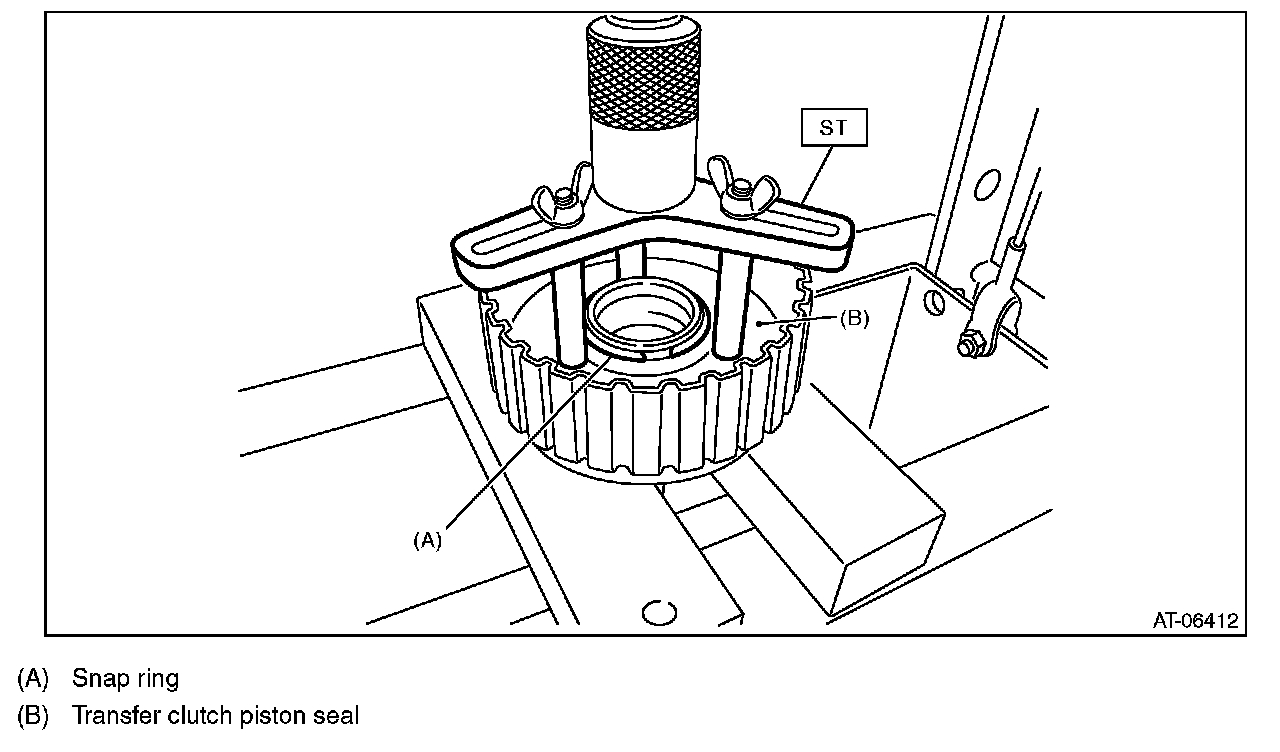 ST

(B)

(A)

AT-06412

(A) Snap ring

(B) Transfer clutch piston seal