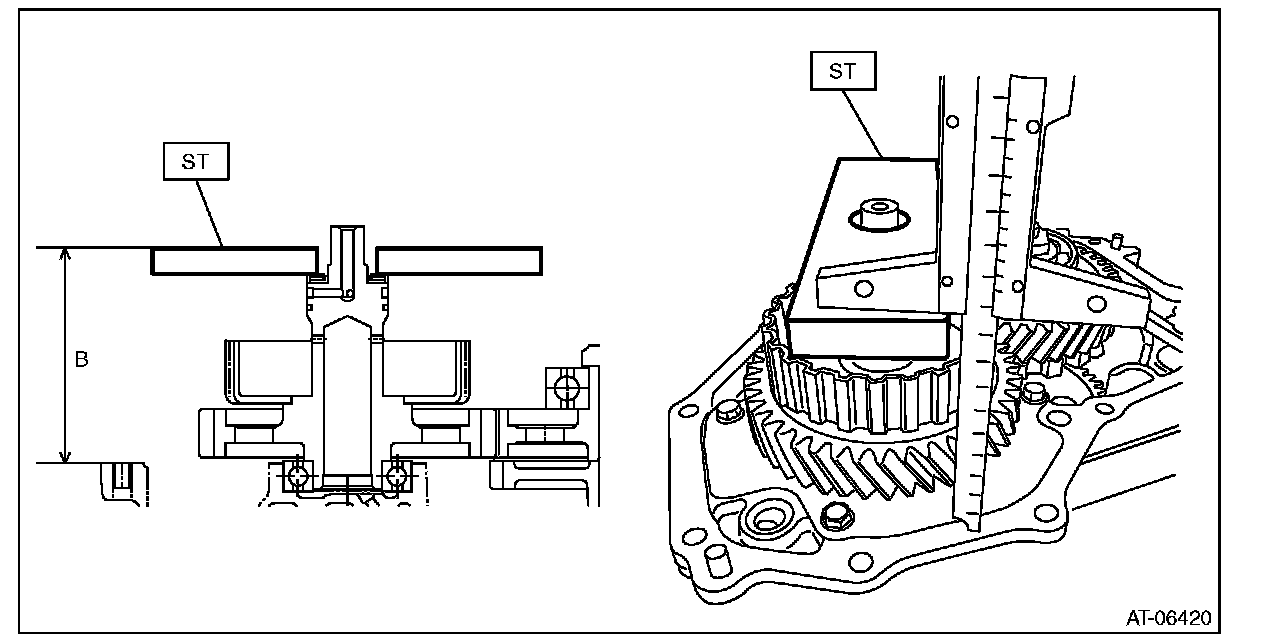 ST

B

ST

AT-06420