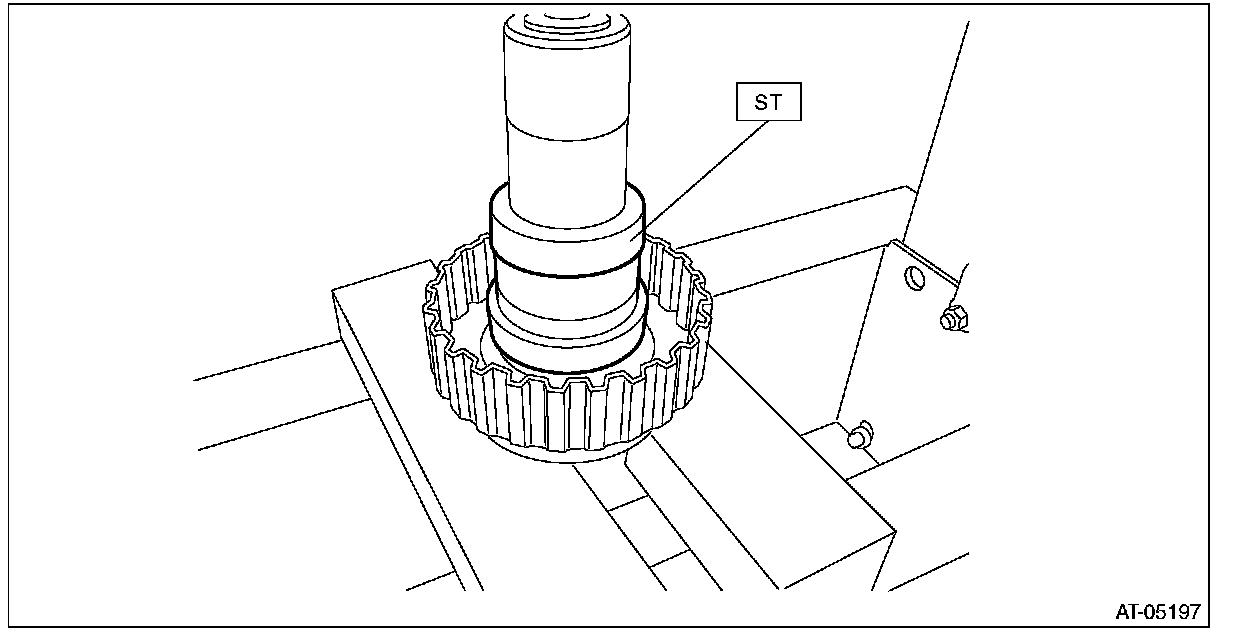 ST

AT-05197