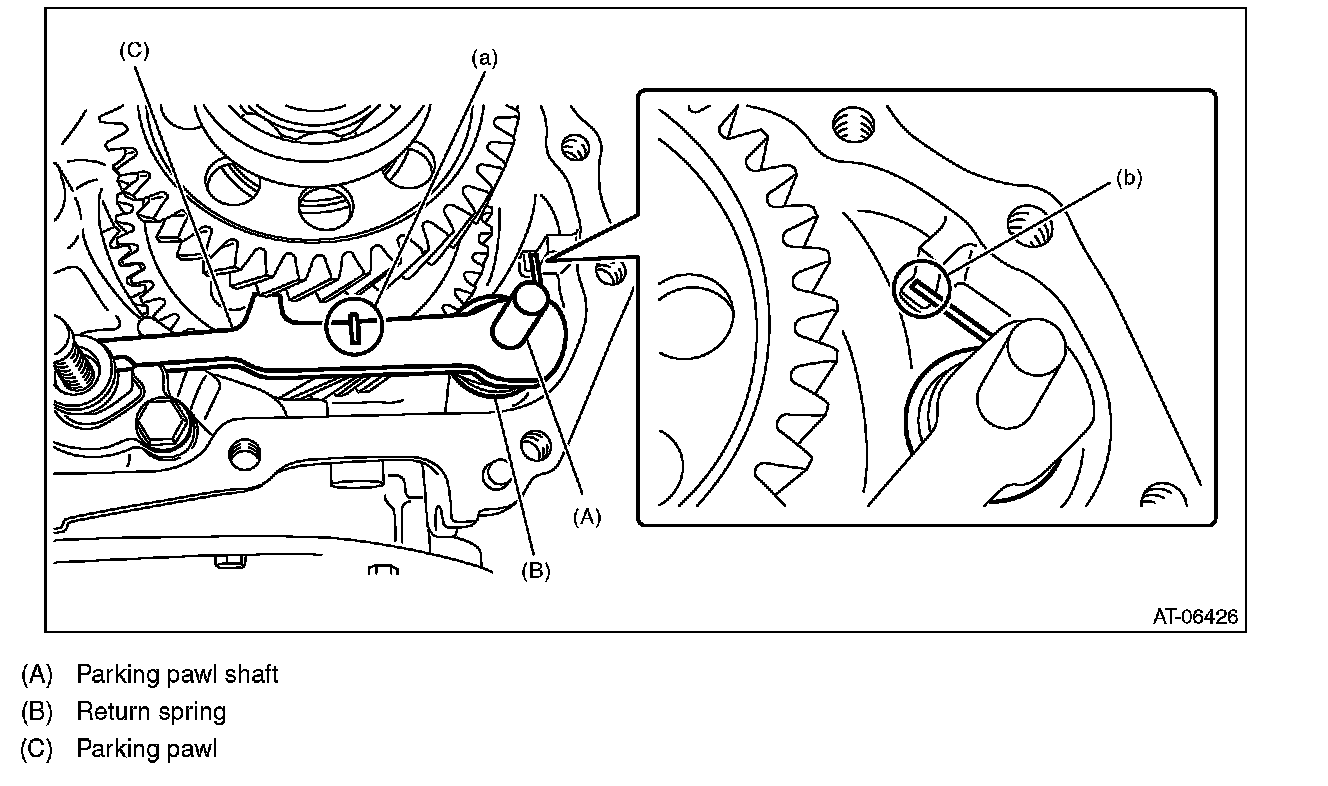 (C)
(a)
(b)
(A)
(B)
AT-06426

(A) Parking pawl shaft
(B) Return spring
(C) Parking pawl