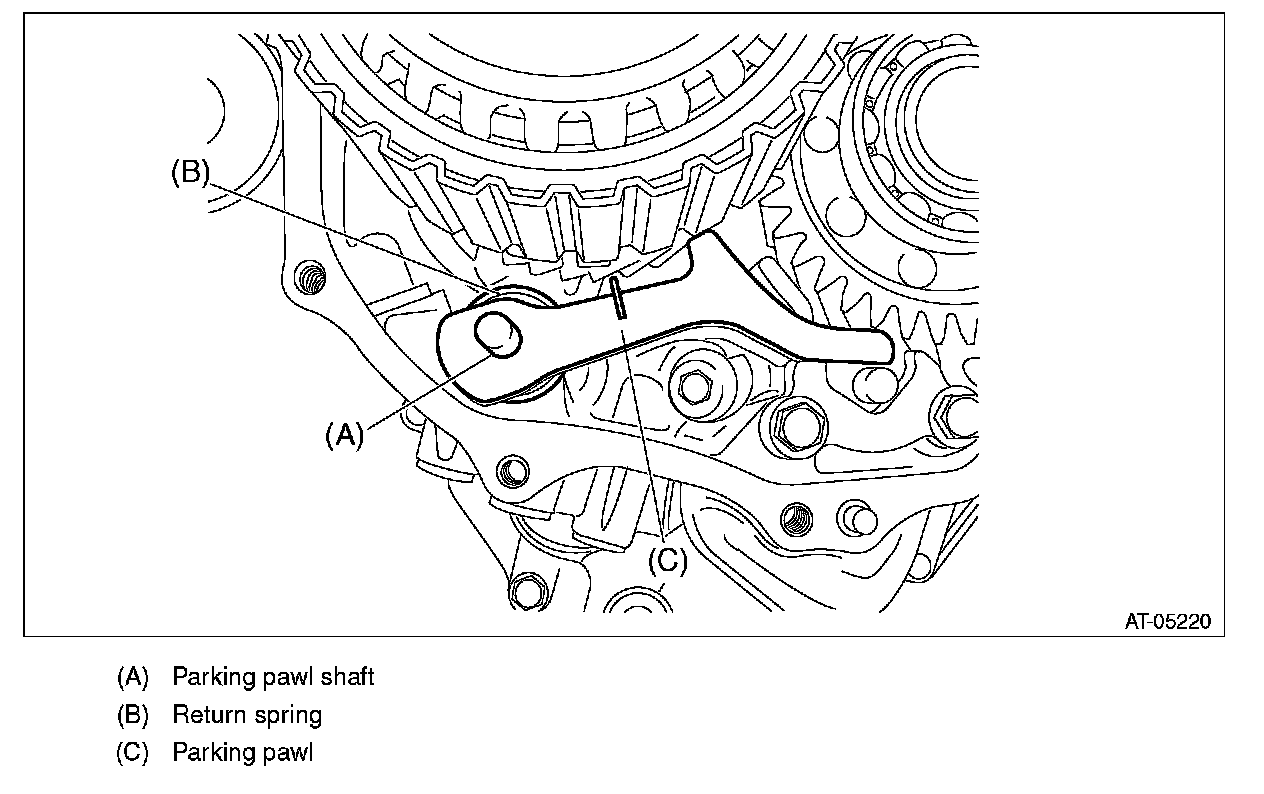 (B)

(A)

(C)

AT-05220

(A) Parking pawl shaft
(B) Return spring
(C) Parking pawl