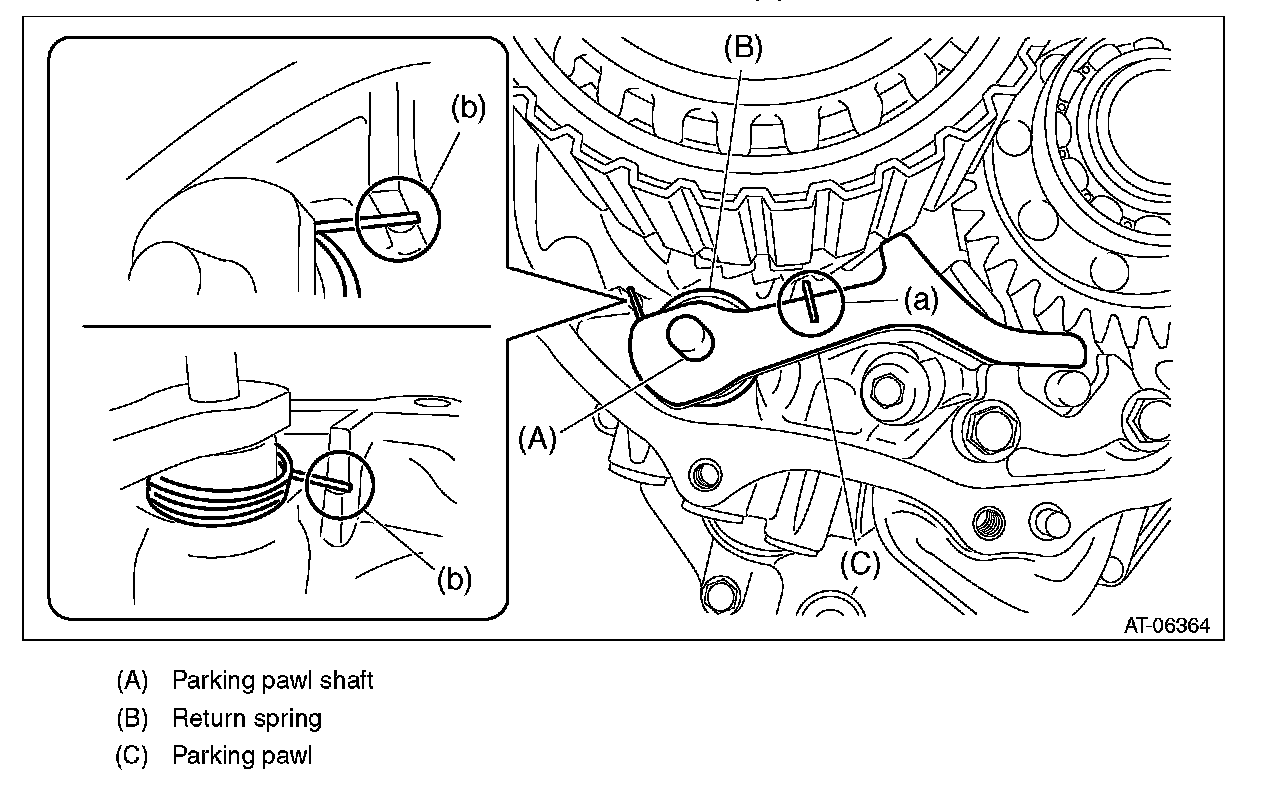 (b)

(b)

(B)

(a)

(A)

(C)

AT-06364

(A) Parking pawl shaft

(B) Return spring

(C) Parking pawl