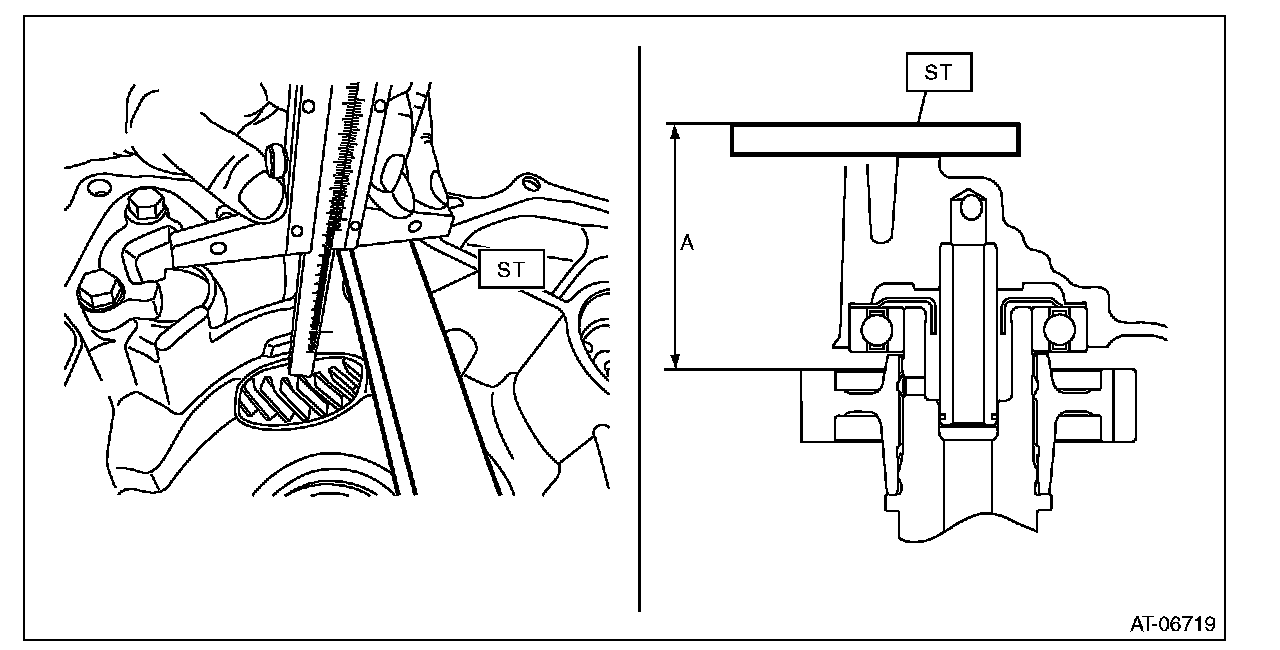 ST

ST

A

AT-06719