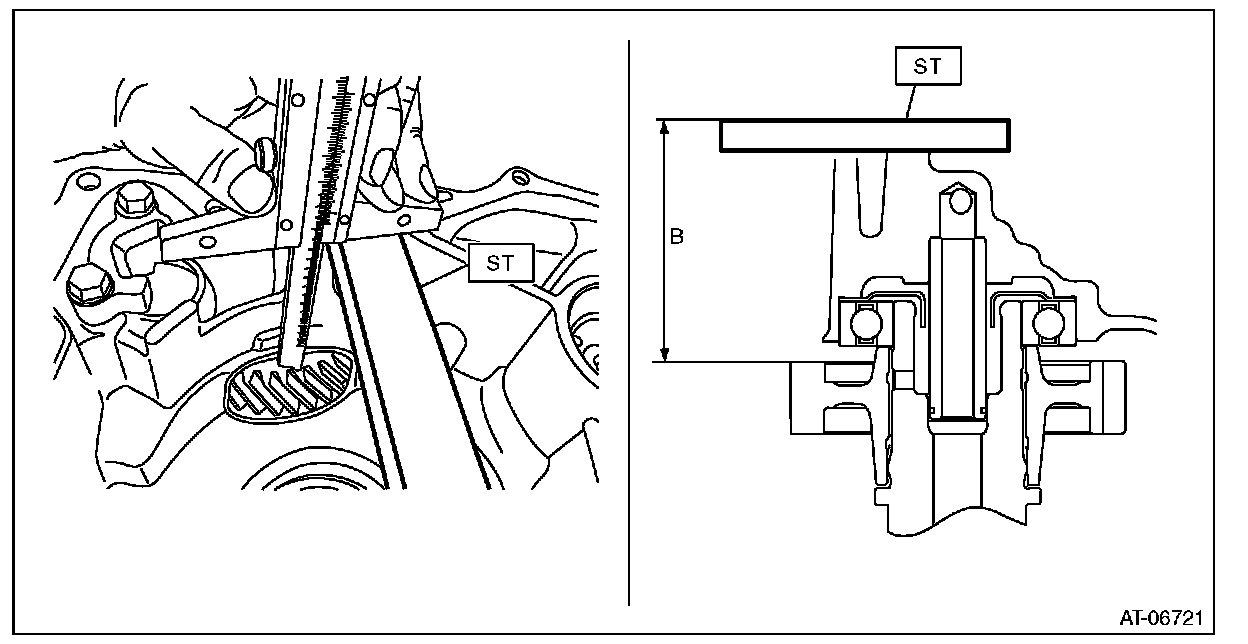 ST

ST

B

AT-06721