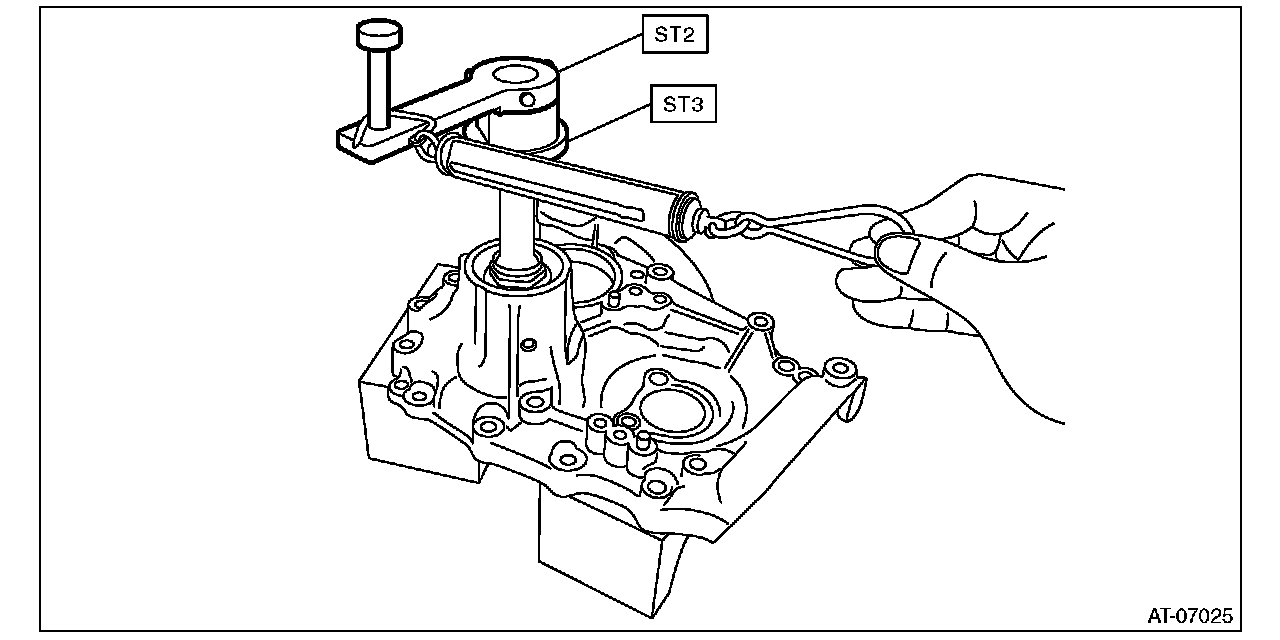 ST2

ST3

AT-07025