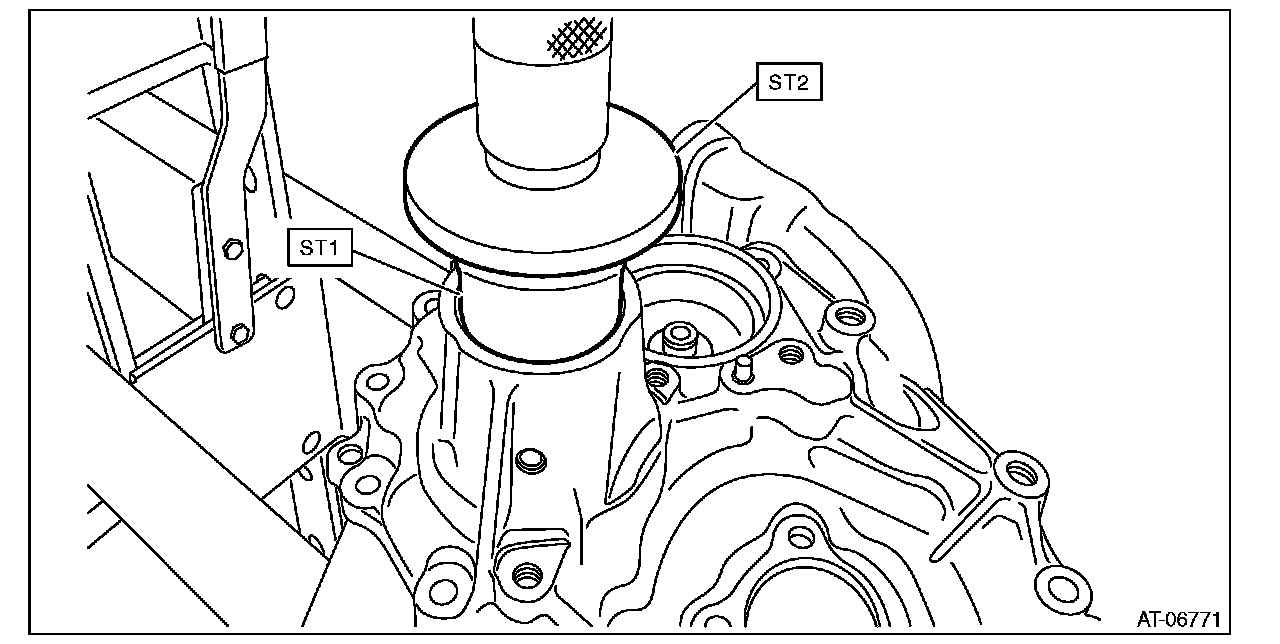 ST2
ST1
AT-06771