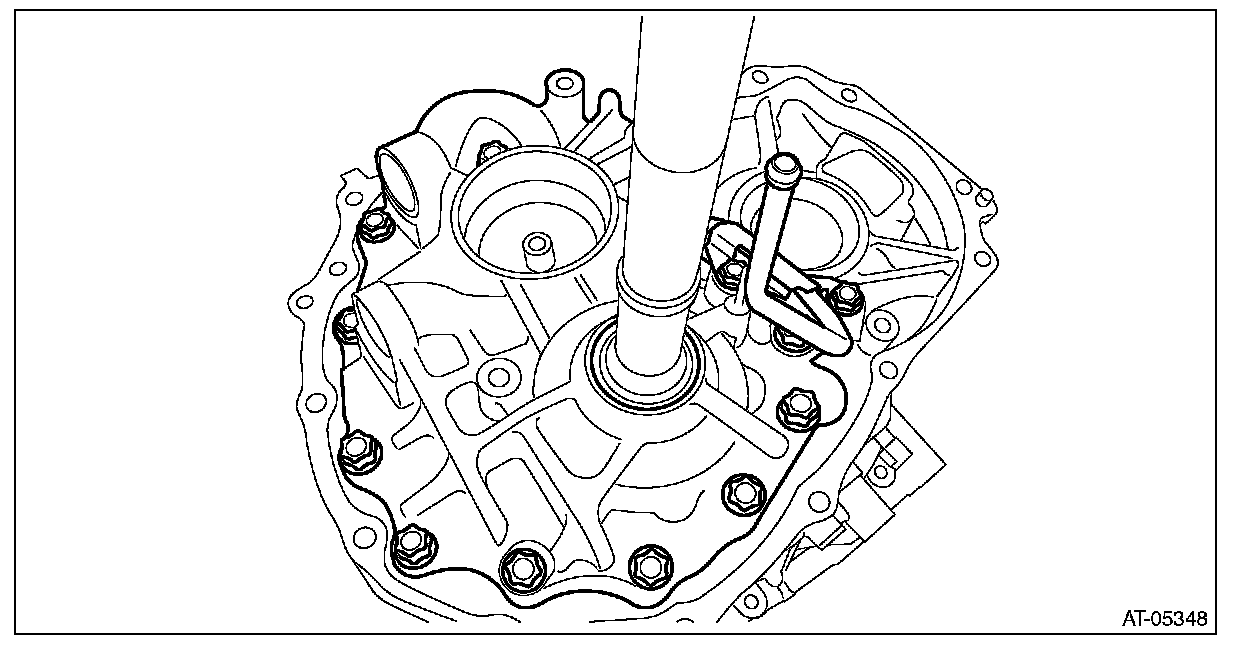 AT-05348