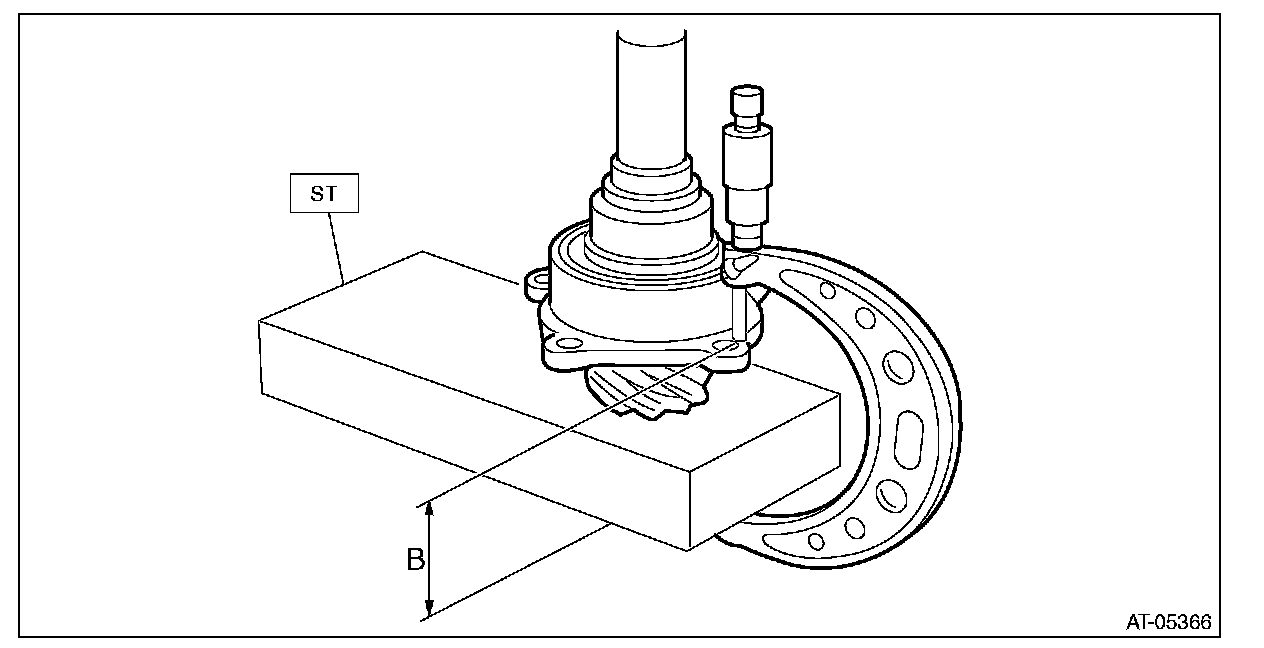 ST

B

AT-05366