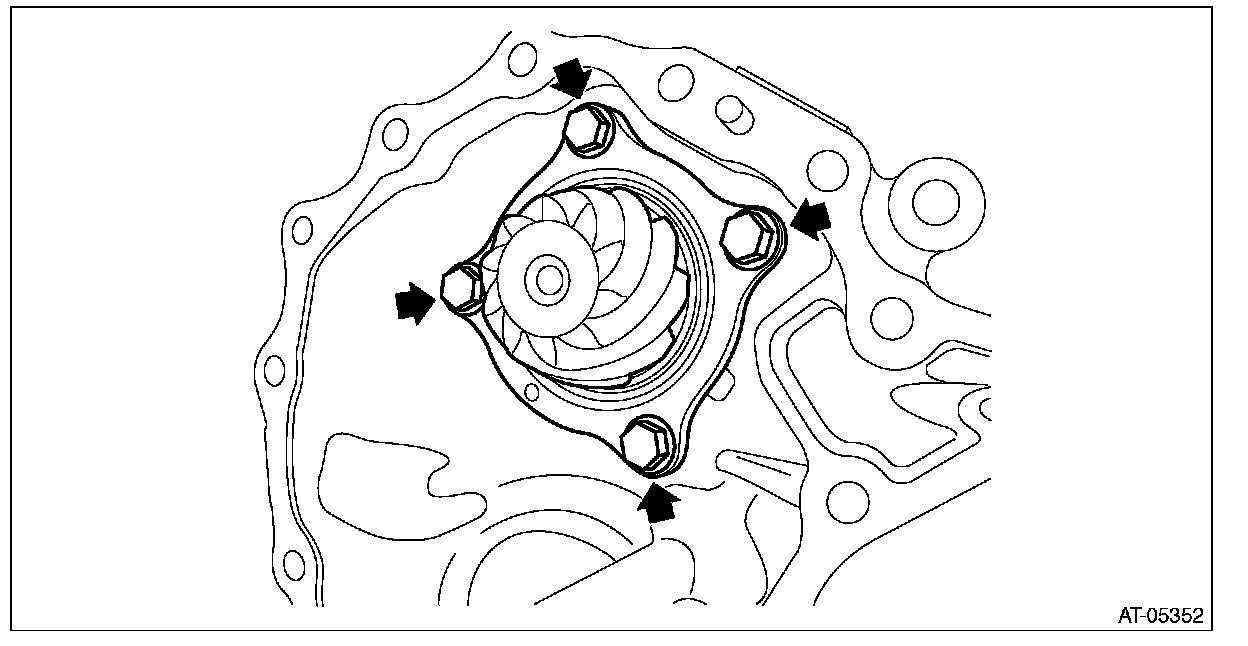 AT-05352