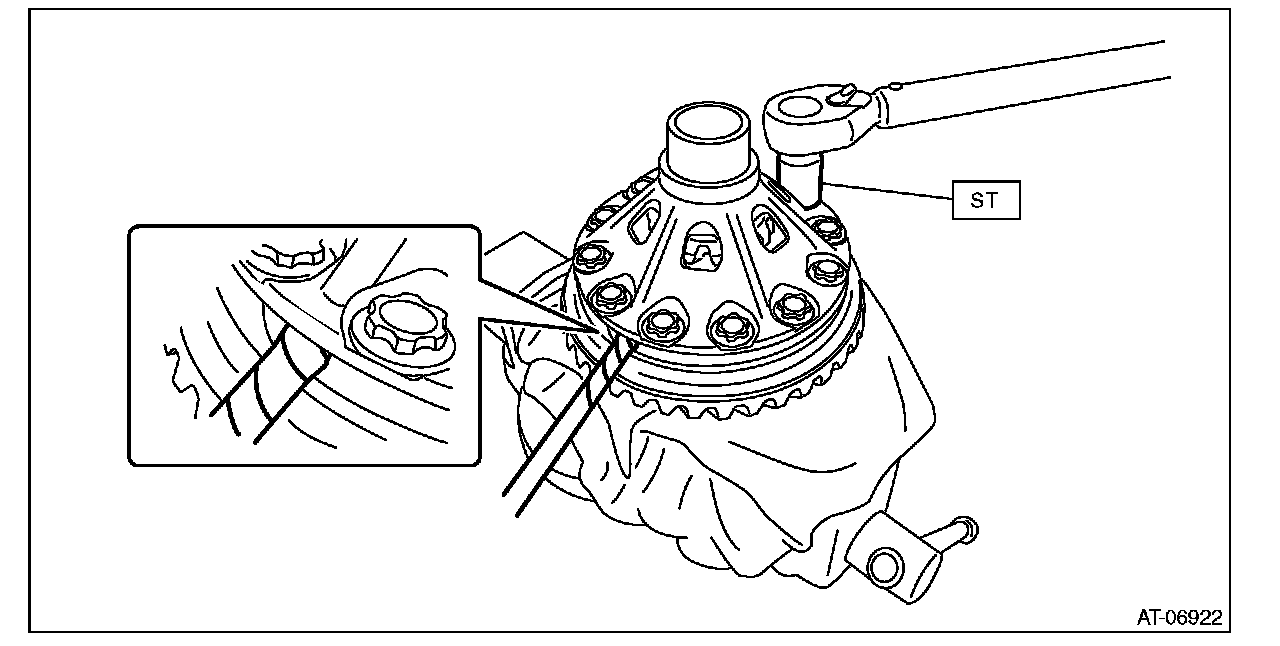 ST

AT-06922