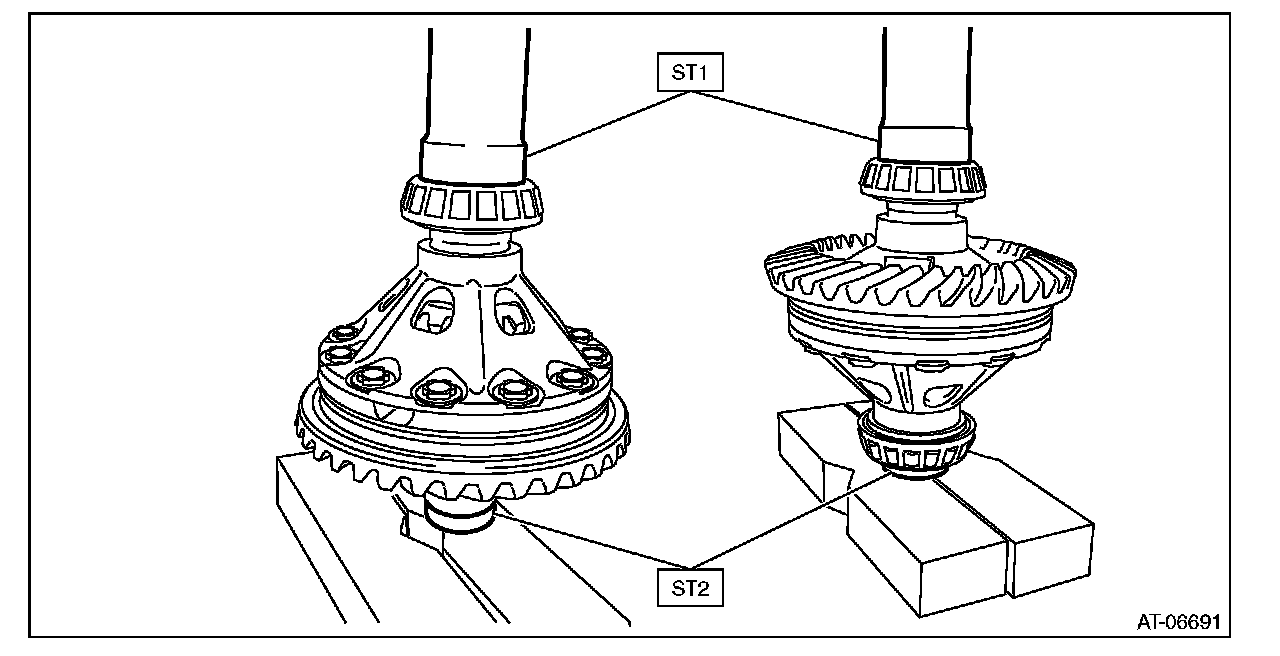 ST1

ST2

AT-06691