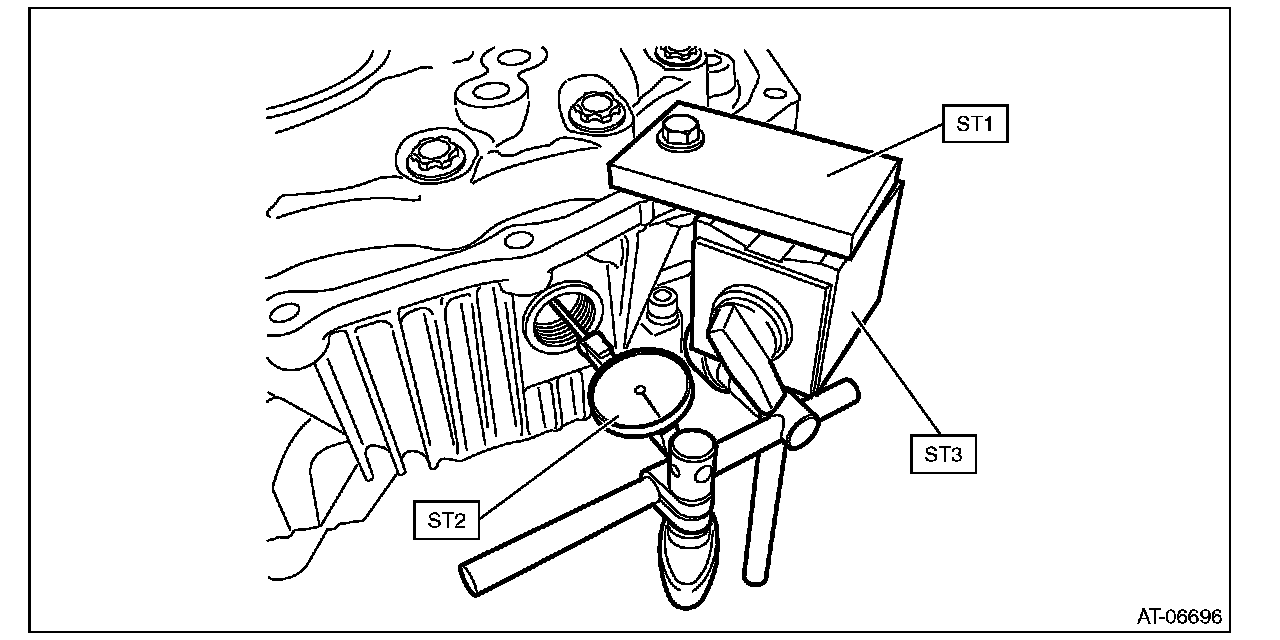 ST1

ST3

ST2

AT-06696