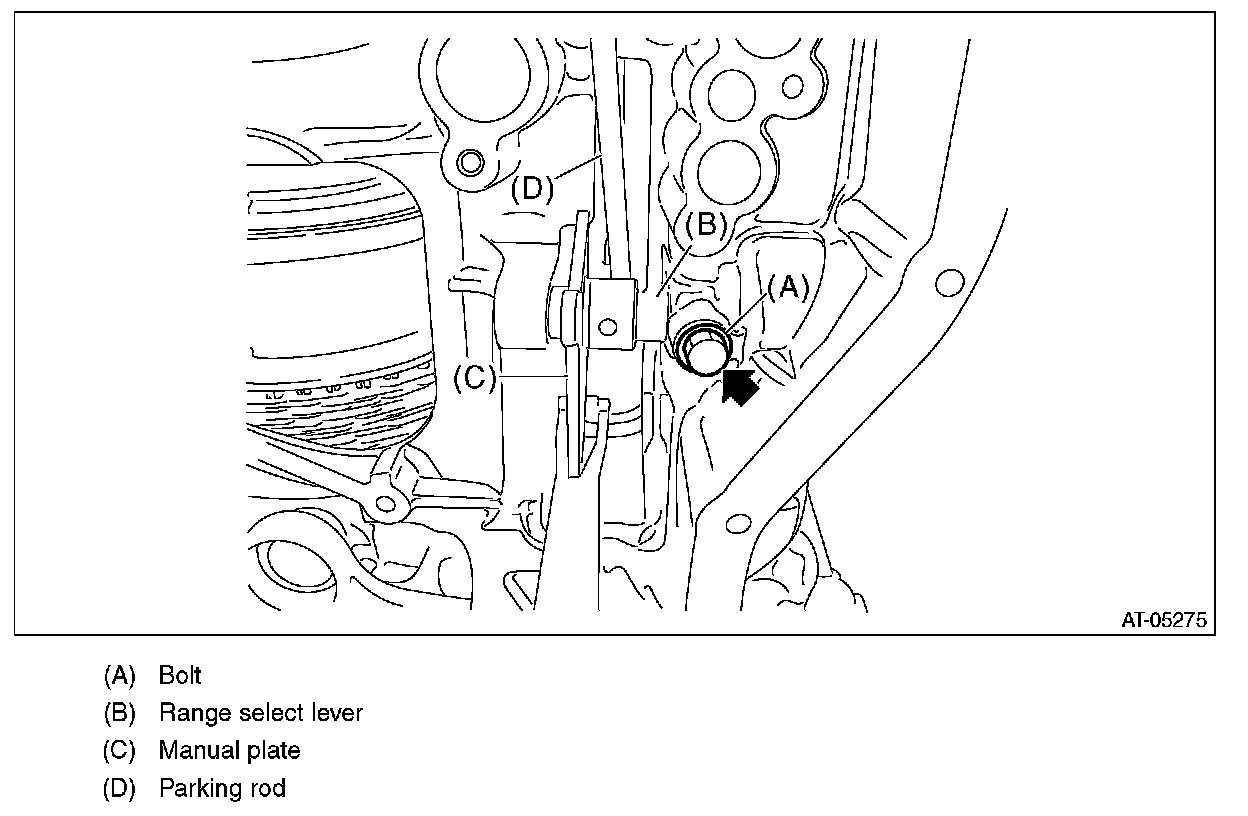 (D)
(B)
(A)
(C)
AT-05275

(A) Bolt
(B) Range select lever
(C) Manual plate
(D) Parking rod