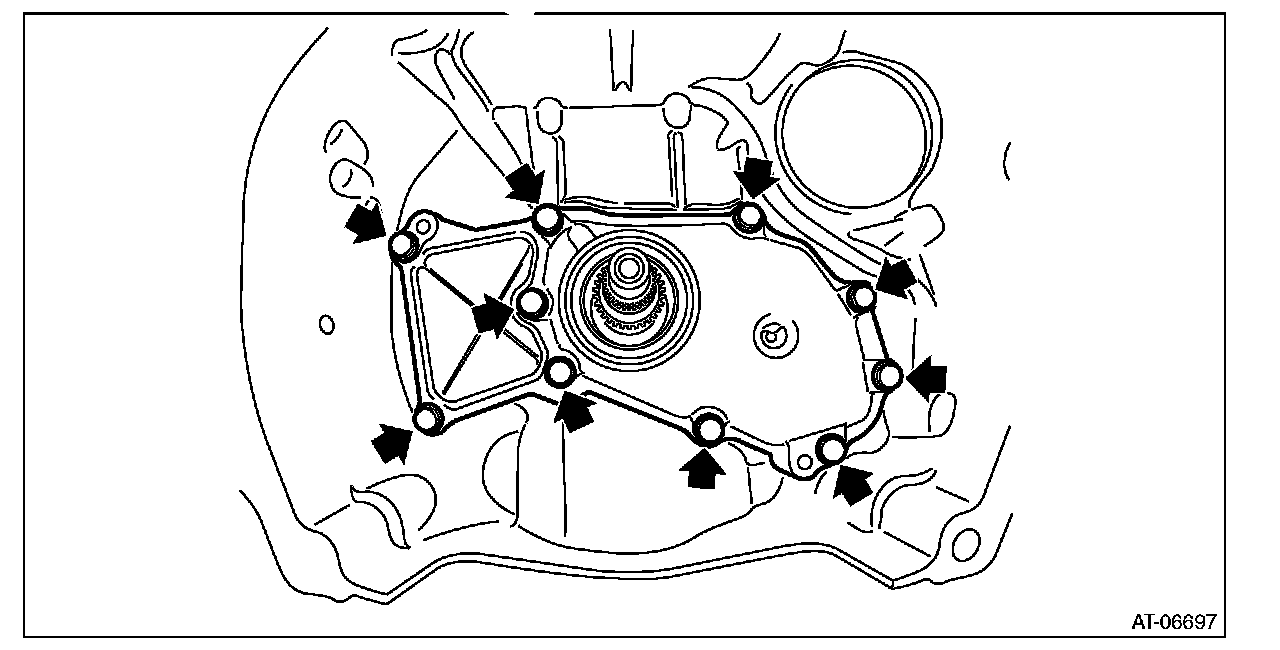 AT-06697