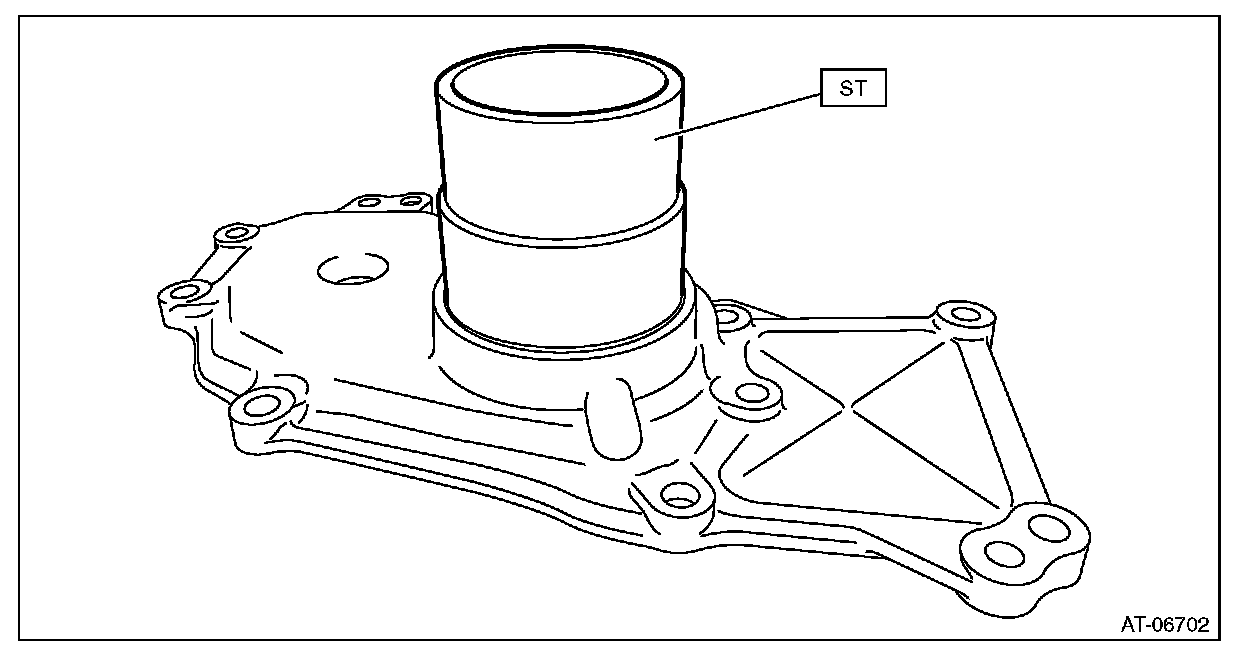 ST

AT-06702