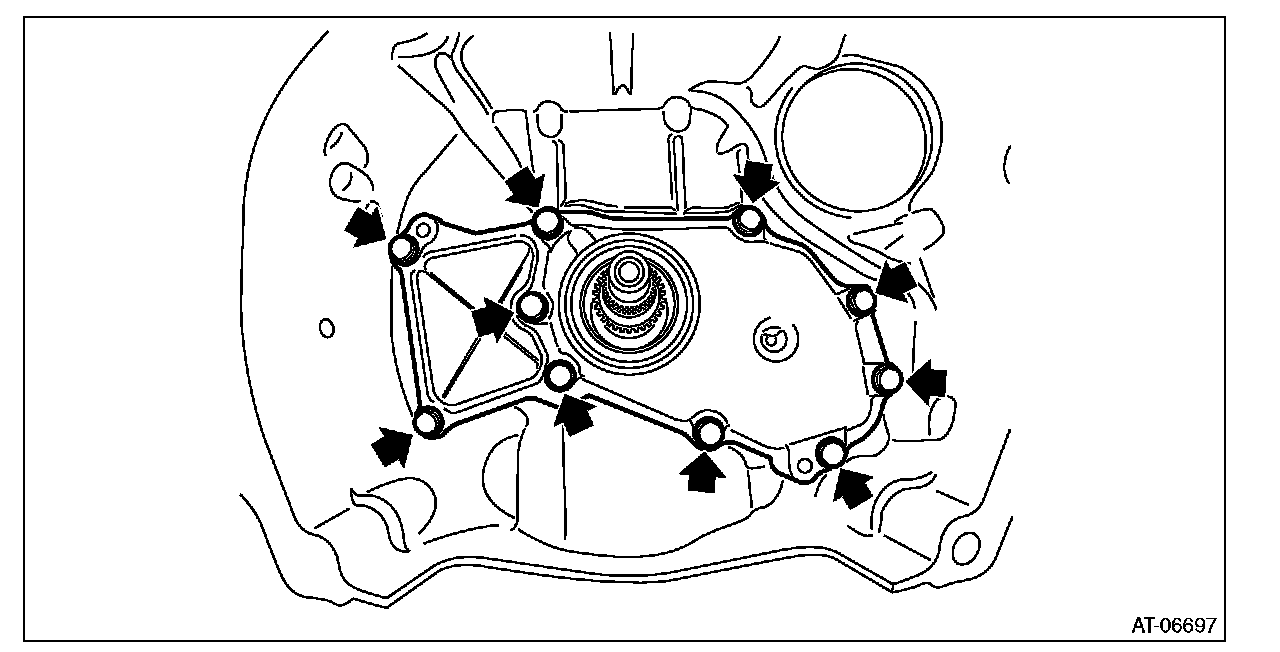 AT-06697