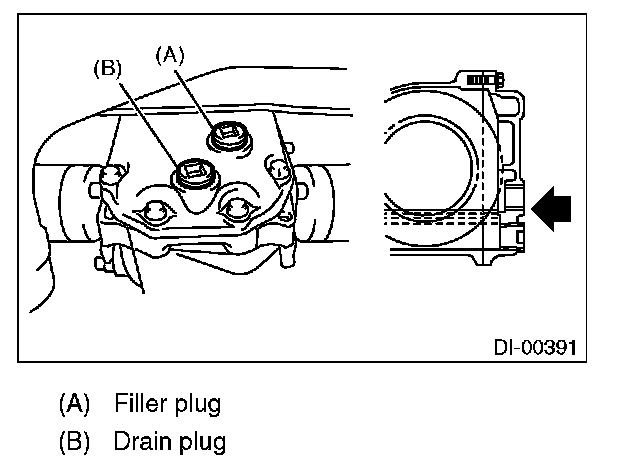 (B)
(A)

DI-00391

(A) Filler plug
(B) Drain plug