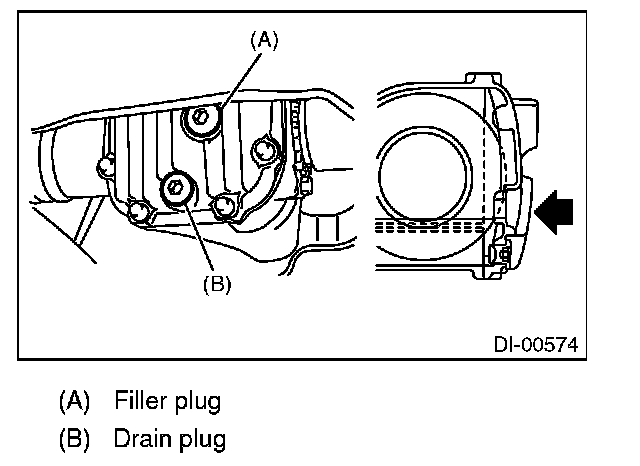 (A)

(B)

DI-00574

(A) Filler plug
(B) Drain plug