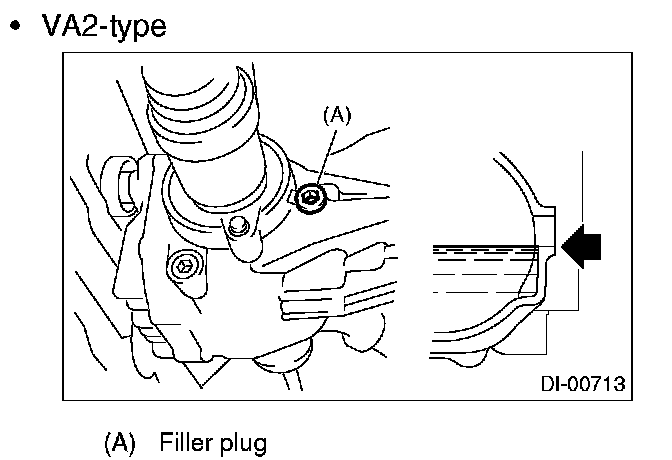 • VA2-type

(A)

DI-00713

(A) Filler plug