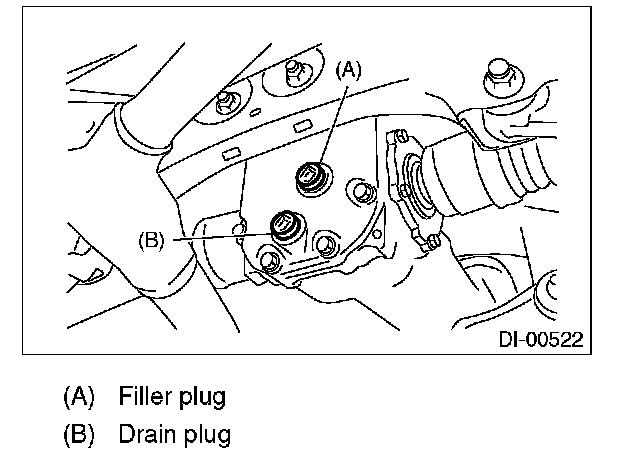 (A)

(B)

DI-00522

(A) Filler plug

(B) Drain plug